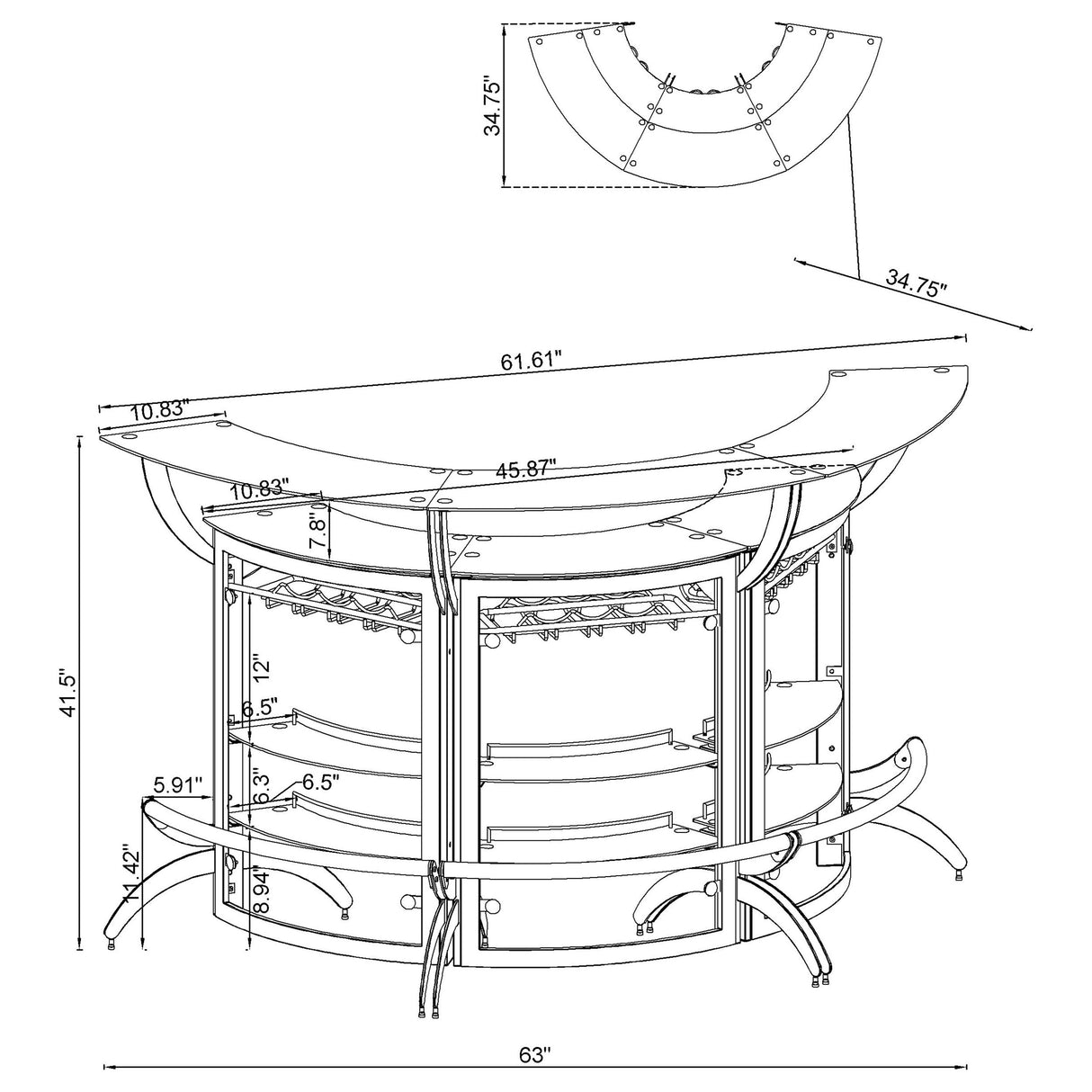 34.75"

34.75"

61.61"

10.83"

45.87"

10.83"

7.8"

41.5"

12"

6.5"

6.3"

6.5"

5.91"

11.42"

8.94"

63"