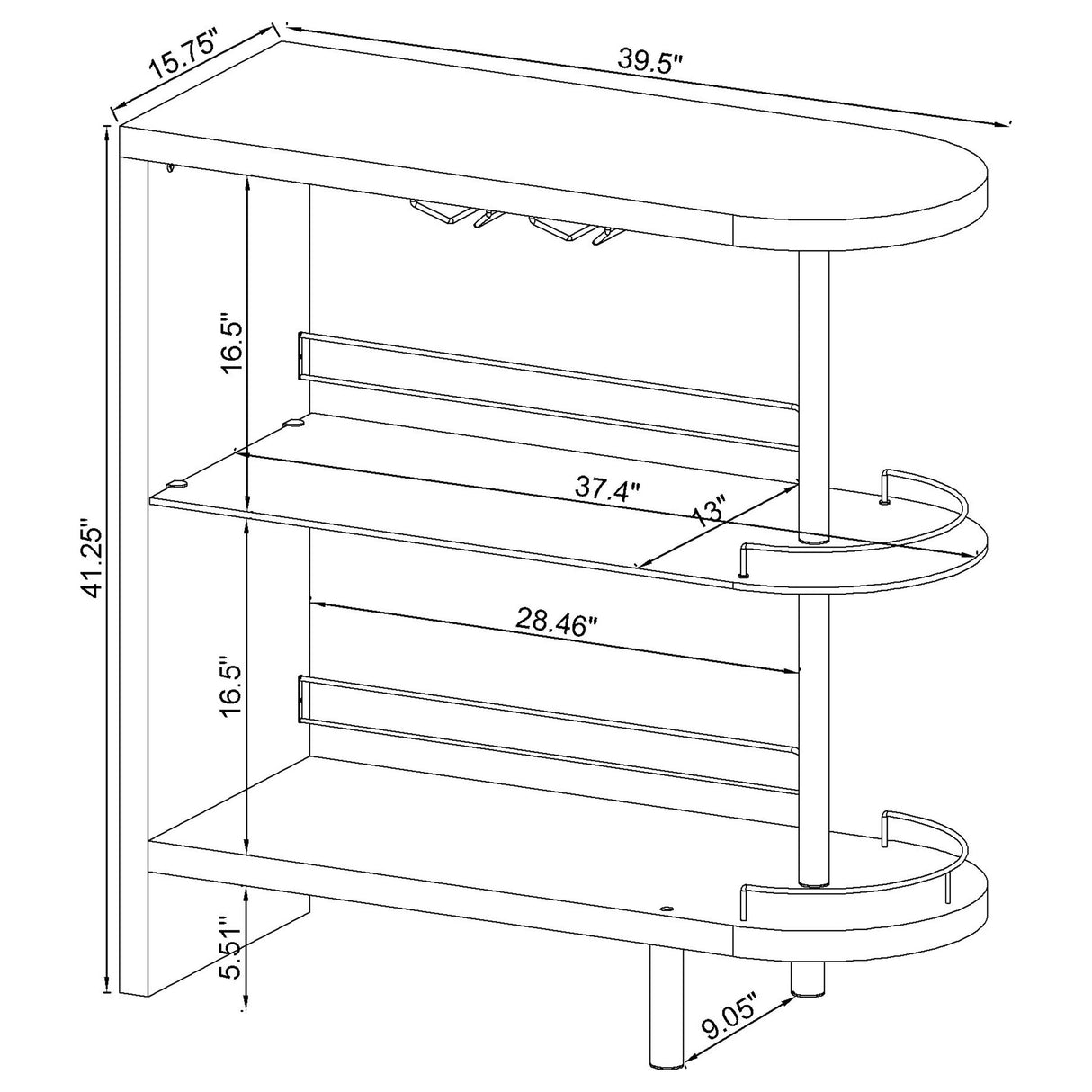 15.75"
39.5"
41.25"
16.5"
37.4"
13"
28.46"
16.5"
5.51"
9.05"