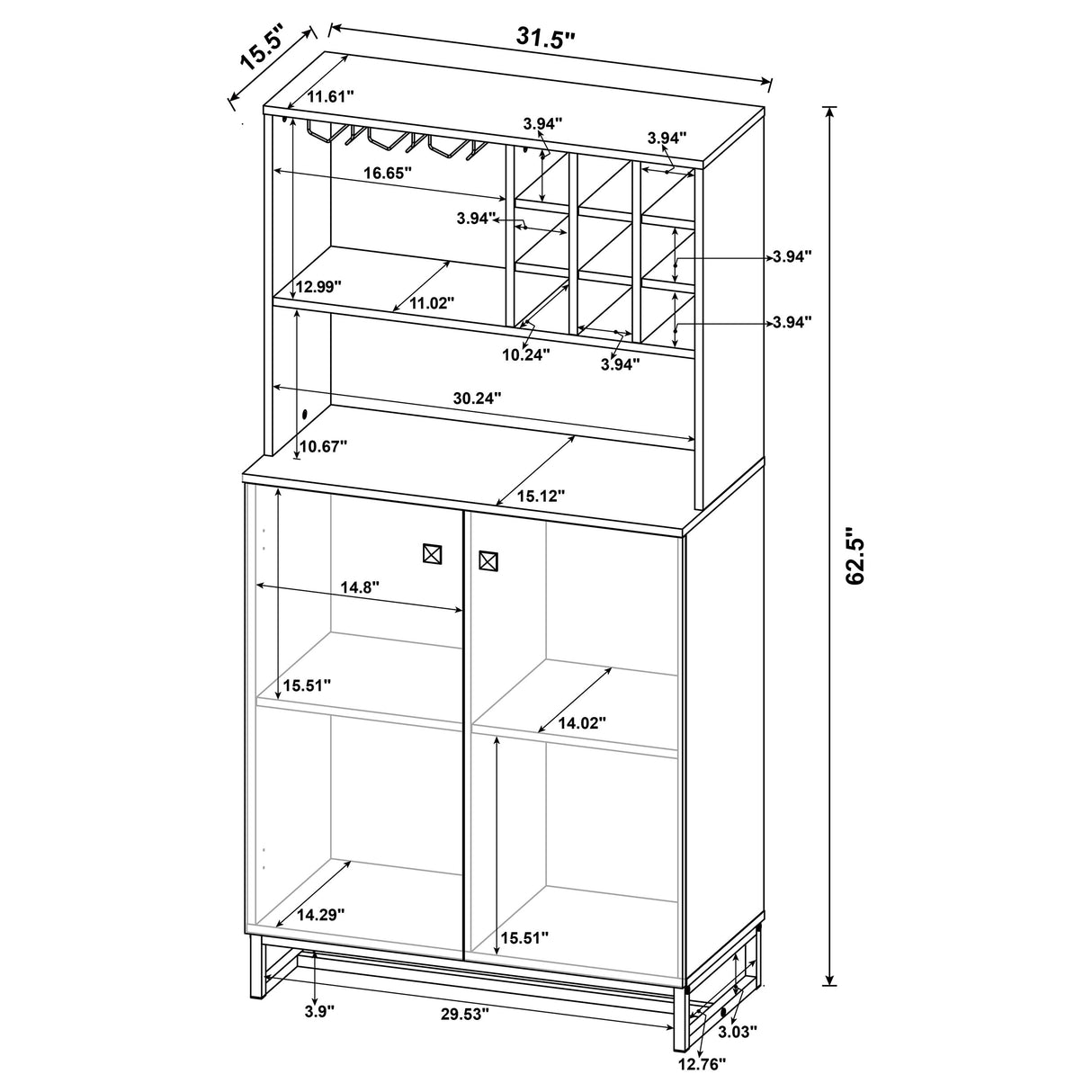 15.5"
31.5"
11.61"
3.94"
3.94"
16.65"
3.94"
3.94"
12.99"
11.02"
3.94"
10.24"
3.94"
30.24"
10.67"
15.12"
62.5"
14.8"
15.51"
14.02"
14.29"
15.51"
3.9"
29.53"
3.03"
12.76"