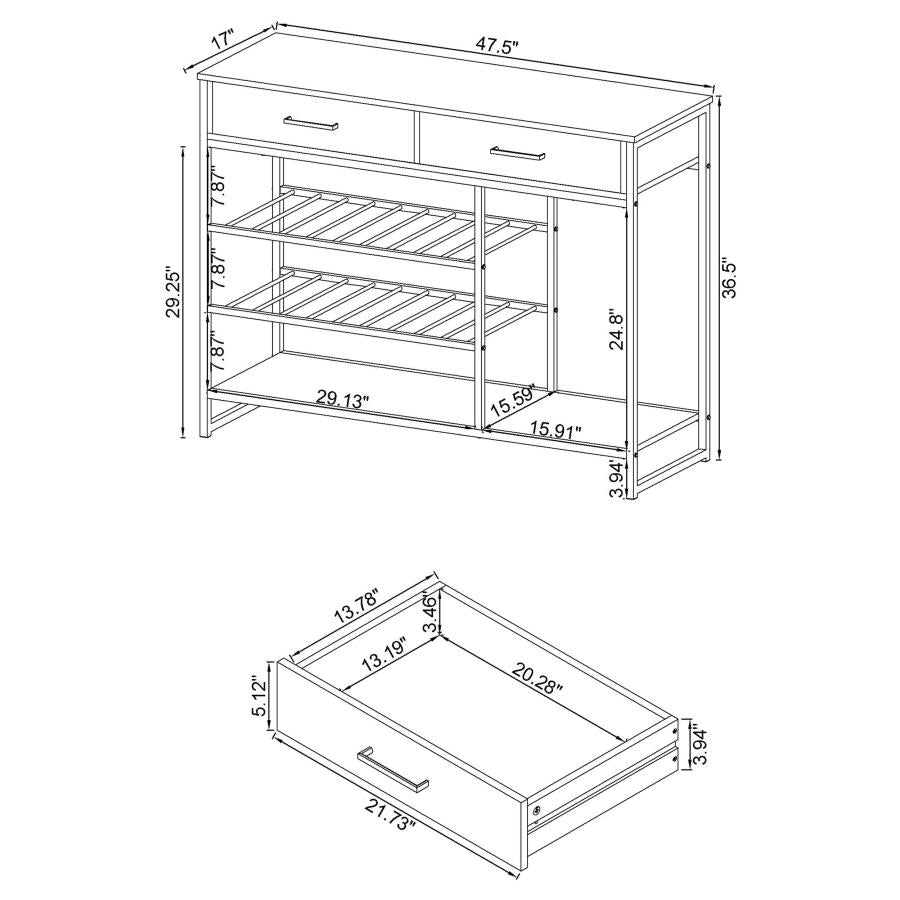 17"
47.5"
7.87"
7.87"
7.87"
29.25"
36.5"
24.8"
29.13"
15.59"
15.91"
3.94"
13.78"
3.46"
13.19"
20.28"
5.12"
3.94"
21.73"