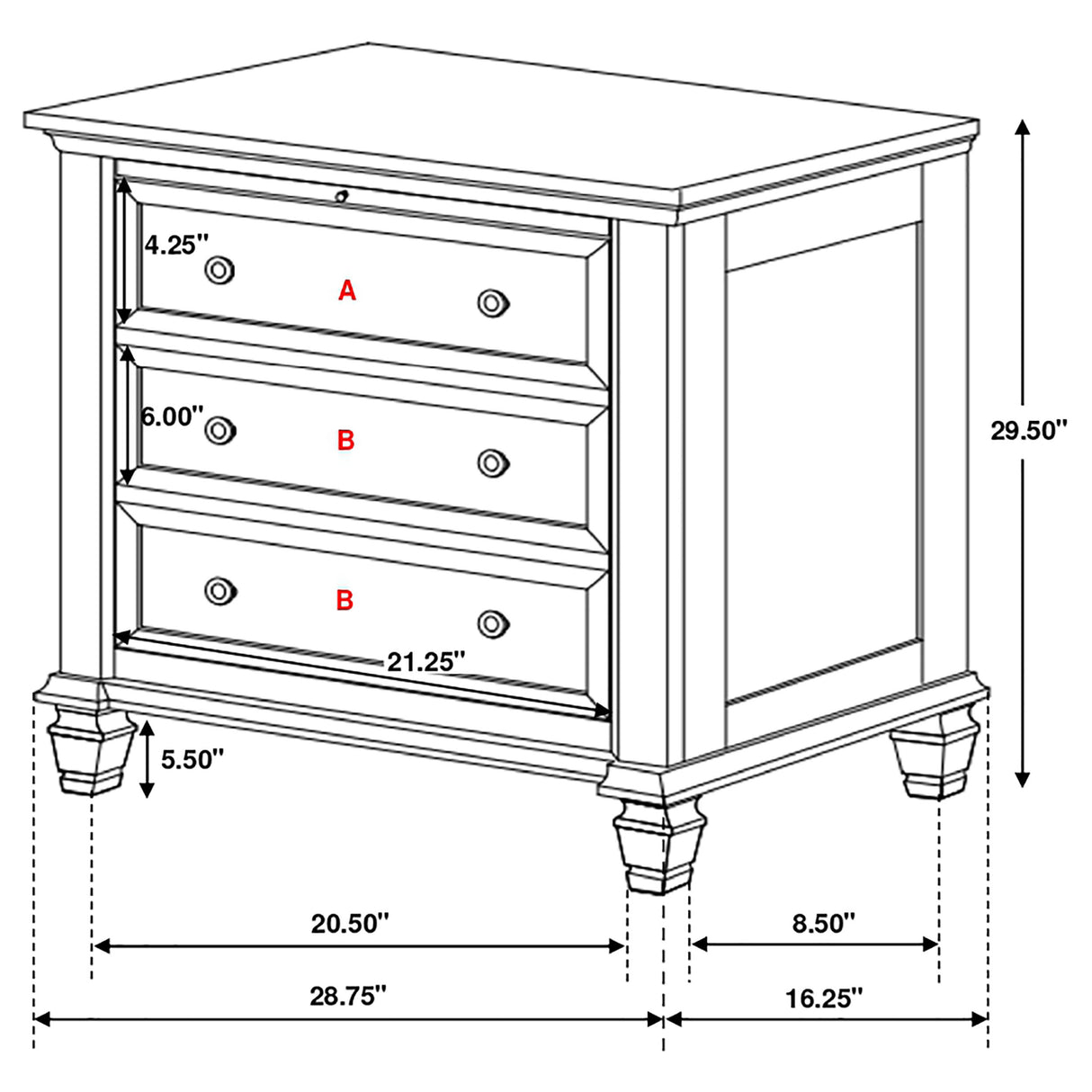 4.25"
A
6.00"
B
B
21.25"
29.50"
5.50"
20.50"
8.50"
28.75"
16.25"