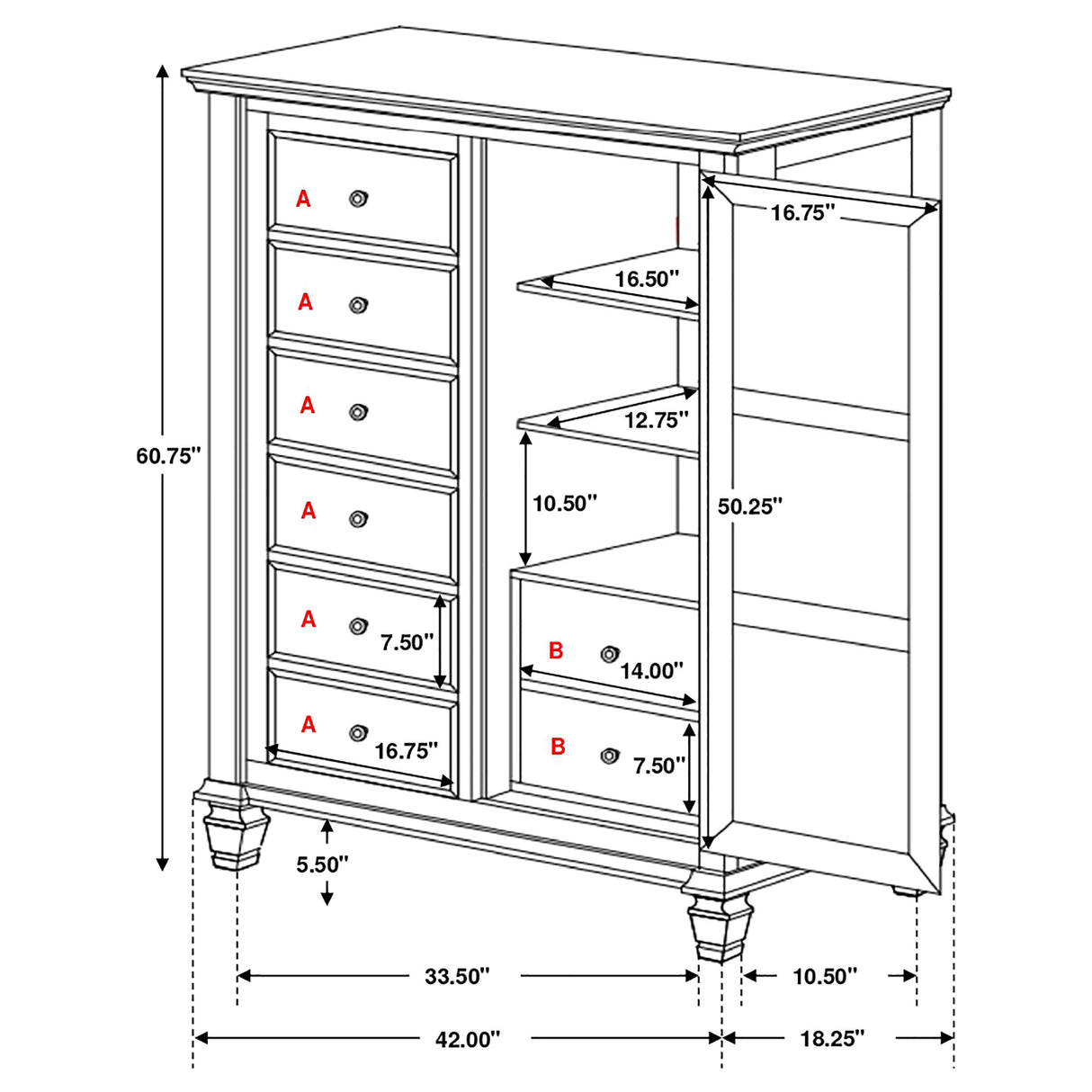 60.75"

A
A
A
A
A
7.50"
A
16.75"

16.75"
16.50"
12.75"
10.50"
50.25"
B
14.00"
B
7.50"

5.50"

33.50"
10.50"
42.00"
18.25"