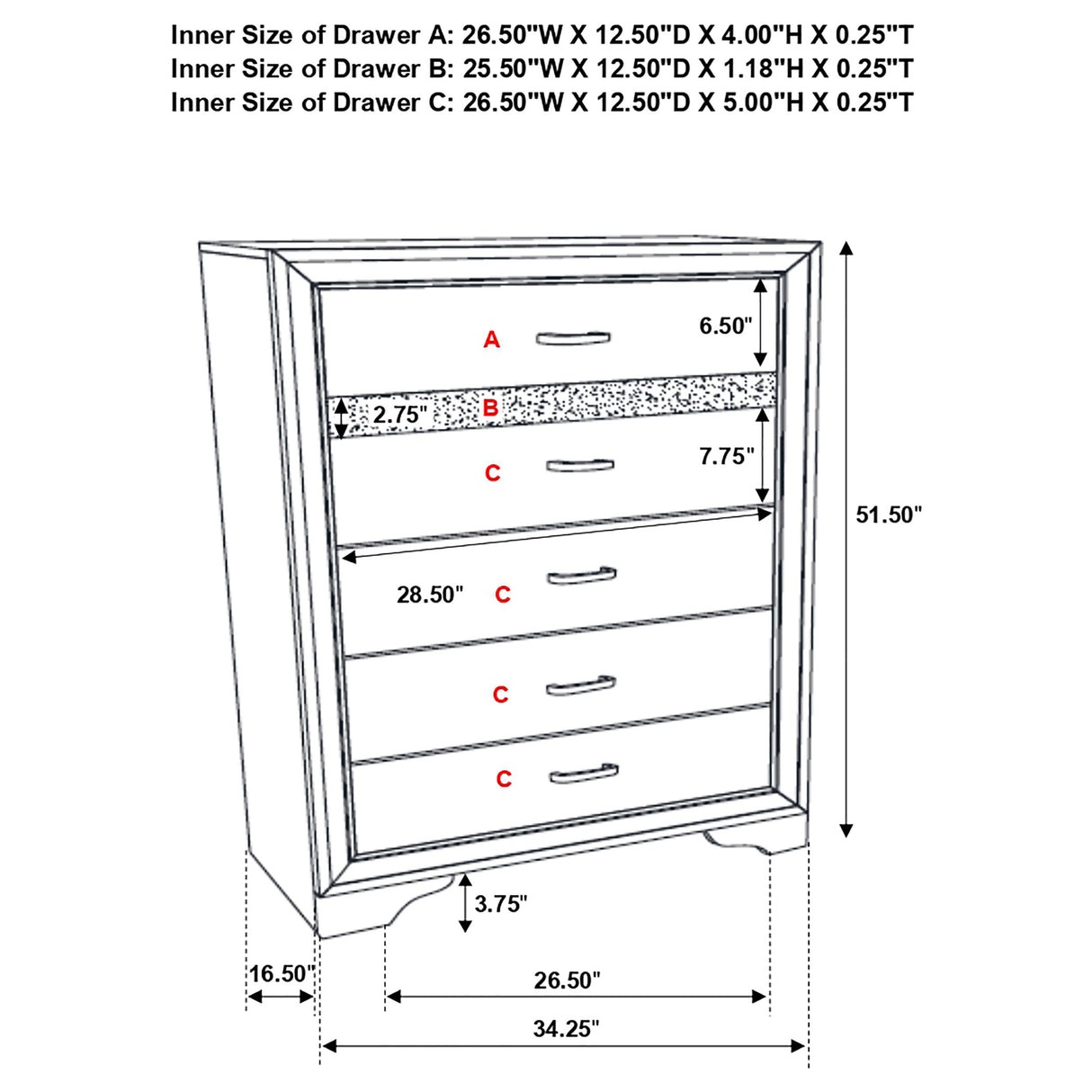 Inner Size of Drawer A: 26.50"W X 12.50"D X 4.00"H X 0.25"T
Inner Size of Drawer B: 25.50"W X 12.50"D X 1.18"H X 0.25"T
Inner Size of Drawer C: 26.50"W X 12.50"D X 5.00"H X 0.25"T

A
6.50"
2.75"
B
C
7.75"
51.50"
28.50"
C
C
C
3.75"
16.50"
26.50"
34.25"