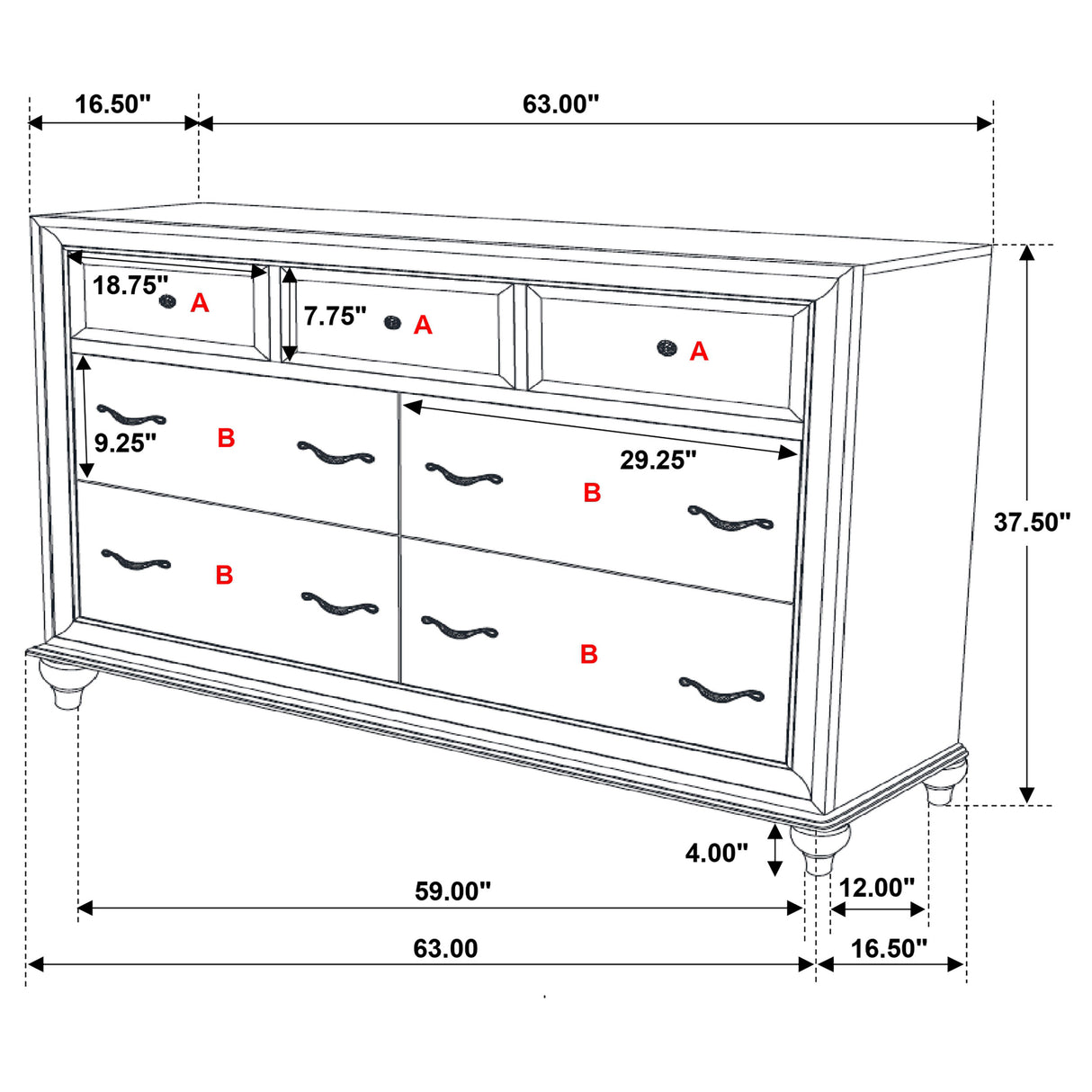 16.50"

63.00"

18.75"

A

7.75"

A

A

9.25"

B

29.25"

B

37.50"

B

B

4.00"

59.00"

12.00"

63.00

16.50"