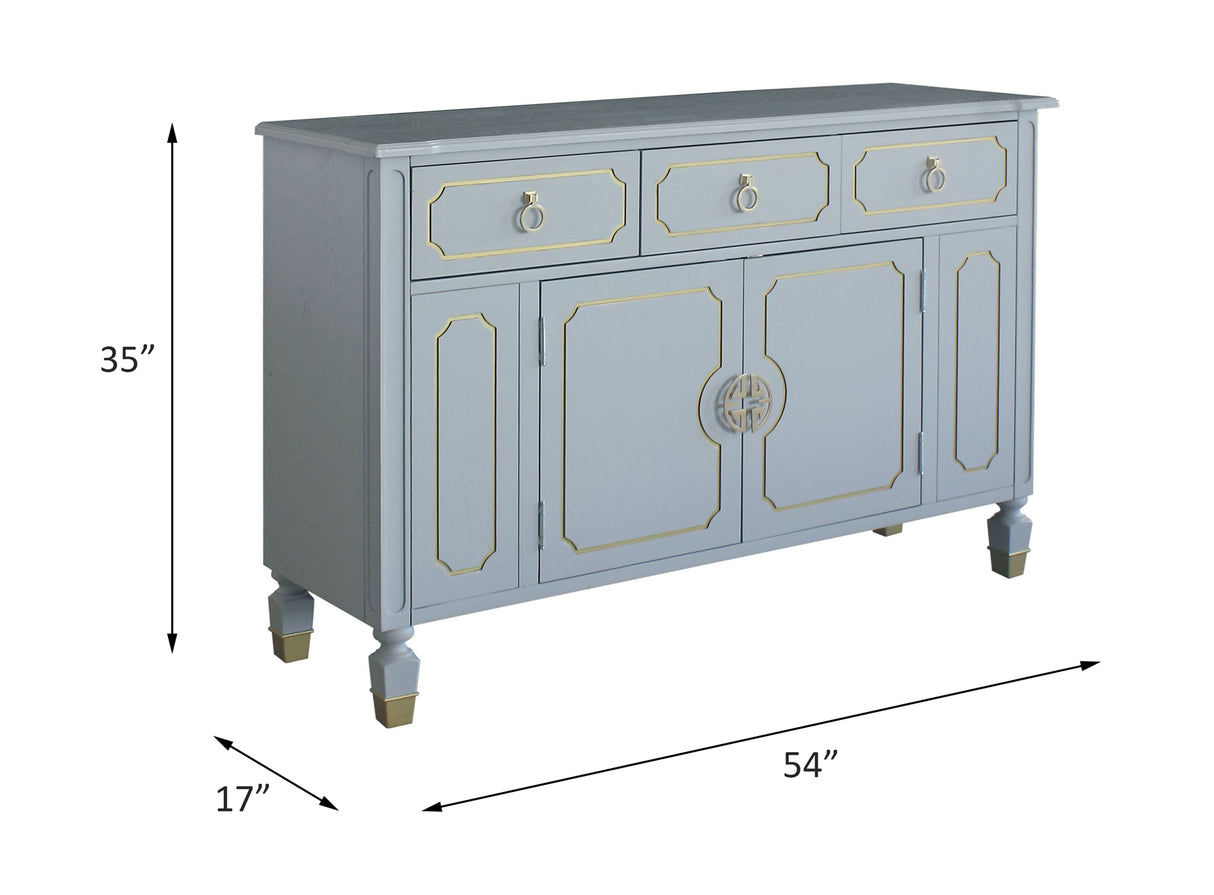 35”

17”

54”