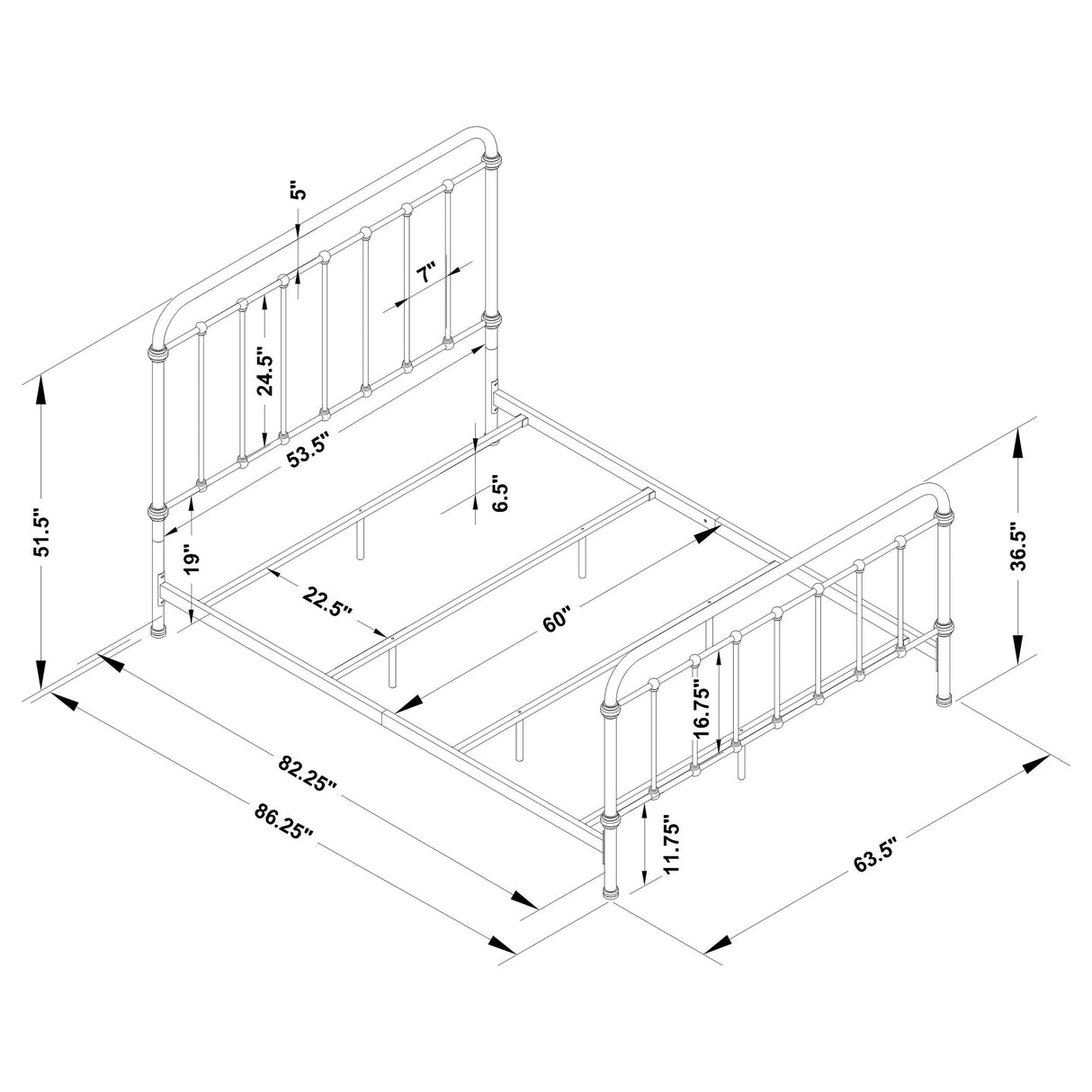 5"
7"
24.5"
53.5"
51.5"
6.5"
19"
22.5"
60"
36.5"
16.75"
82.25"
86.25"
11.75"
63.5"