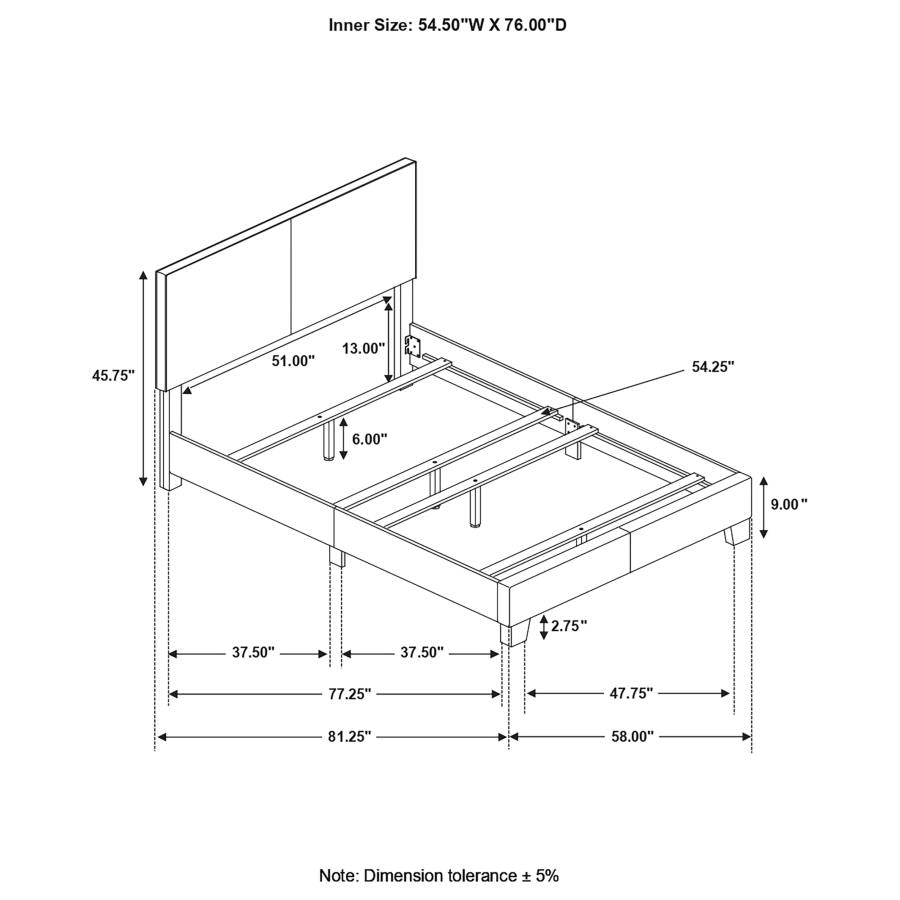 Inner Size: 54.50"W X 76.00"D

45.75"

51.00"

13.00"

54.25"

6.00"

9.00"

2.75"

37.50"

37.50"

77.25"

47.75"

81.25"

58.00"

Note: Dimension tolerance ± 5%