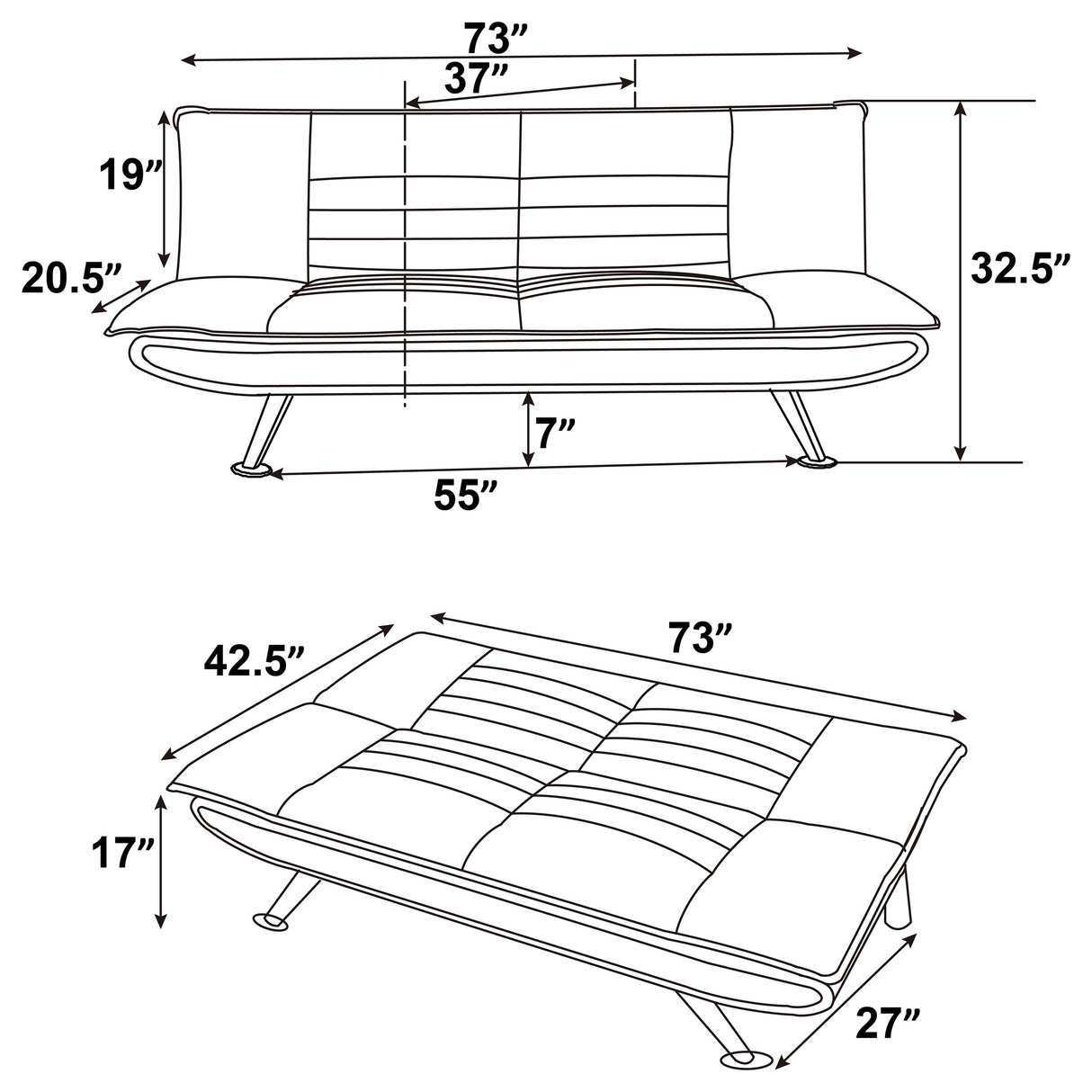 73”
37”
19”
20.5”
32.5”
7”
55”

42.5”
73”
17”
27”