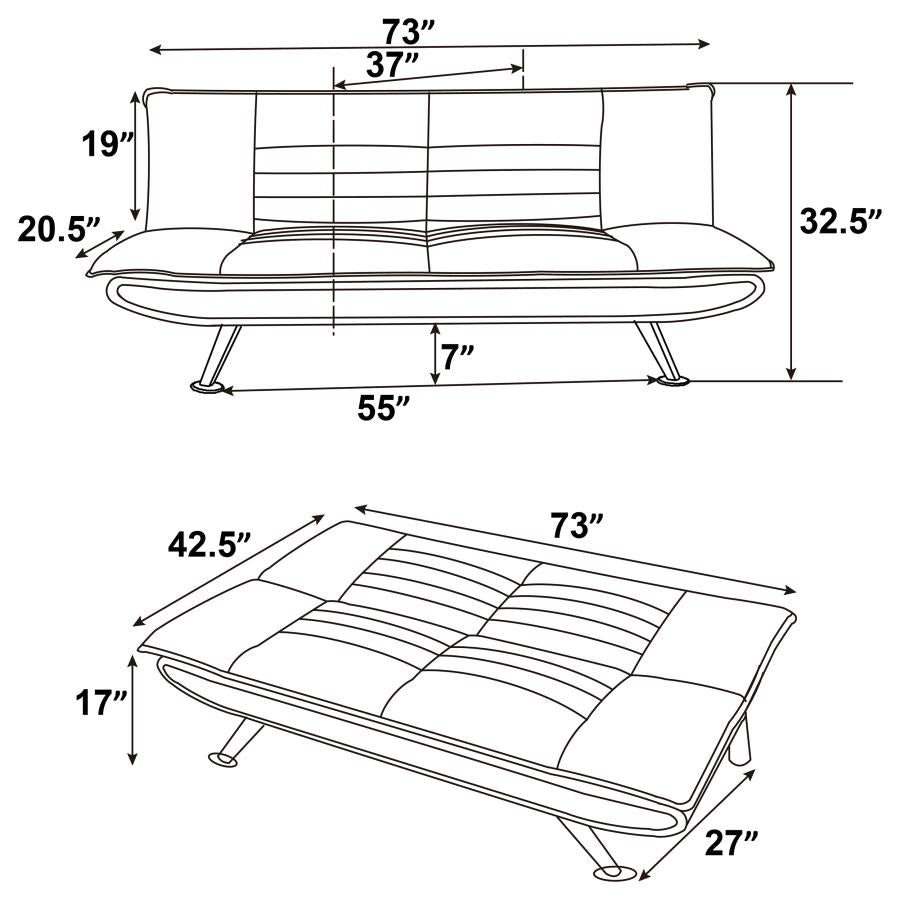 73”
37”
19”
20.5”
32.5”
7”
55”

42.5”
73”
17”
27”