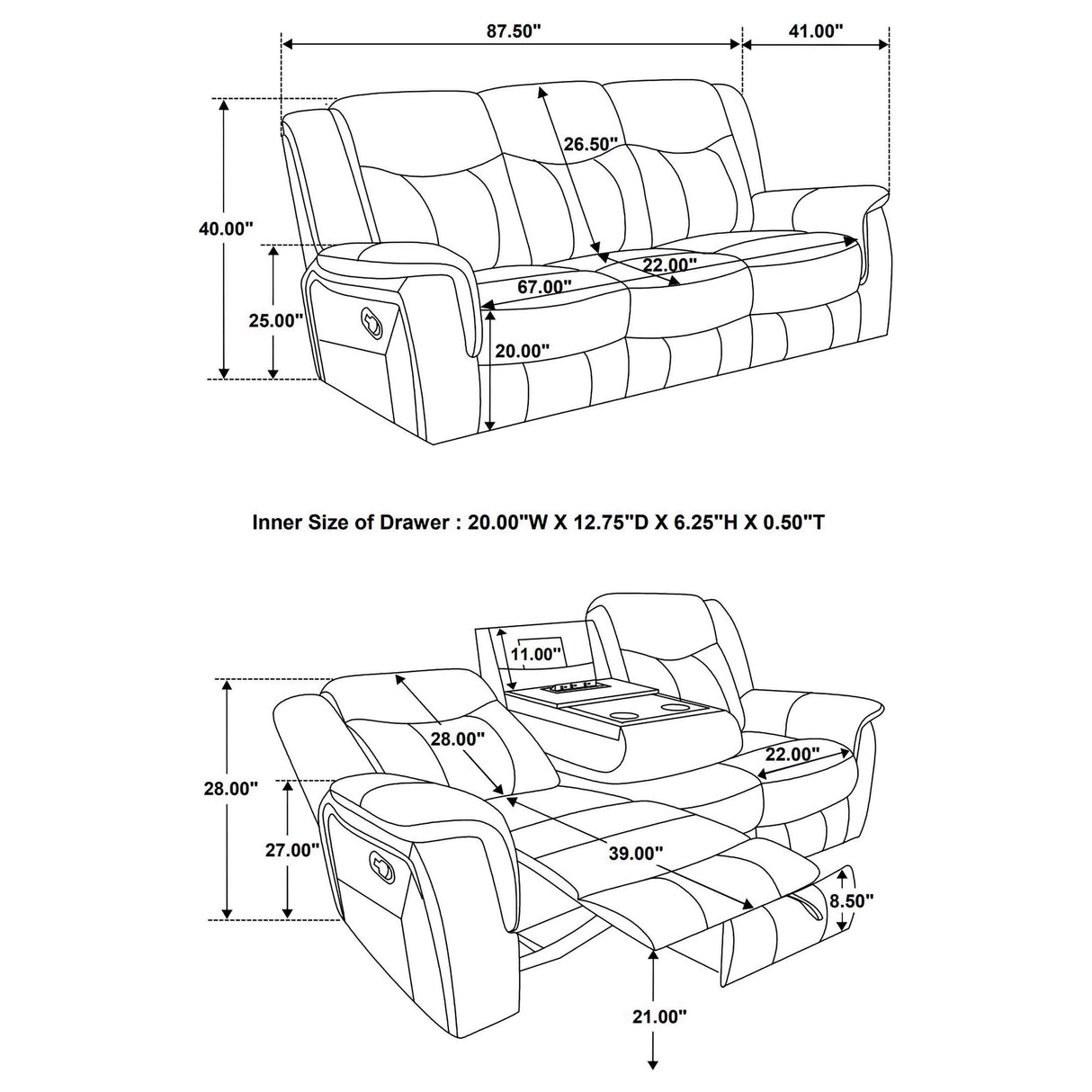 87.50"
41.00"
26.50"
40.00"
22.00"
67.00"
25.00"
20.00"

Inner Size of Drawer : 20.00"W X 12.75"D X 6.25"H X 0.50"T

11.00"
28.00"
22.00"
28.00"
27.00"
39.00"
8.50"
21.00"