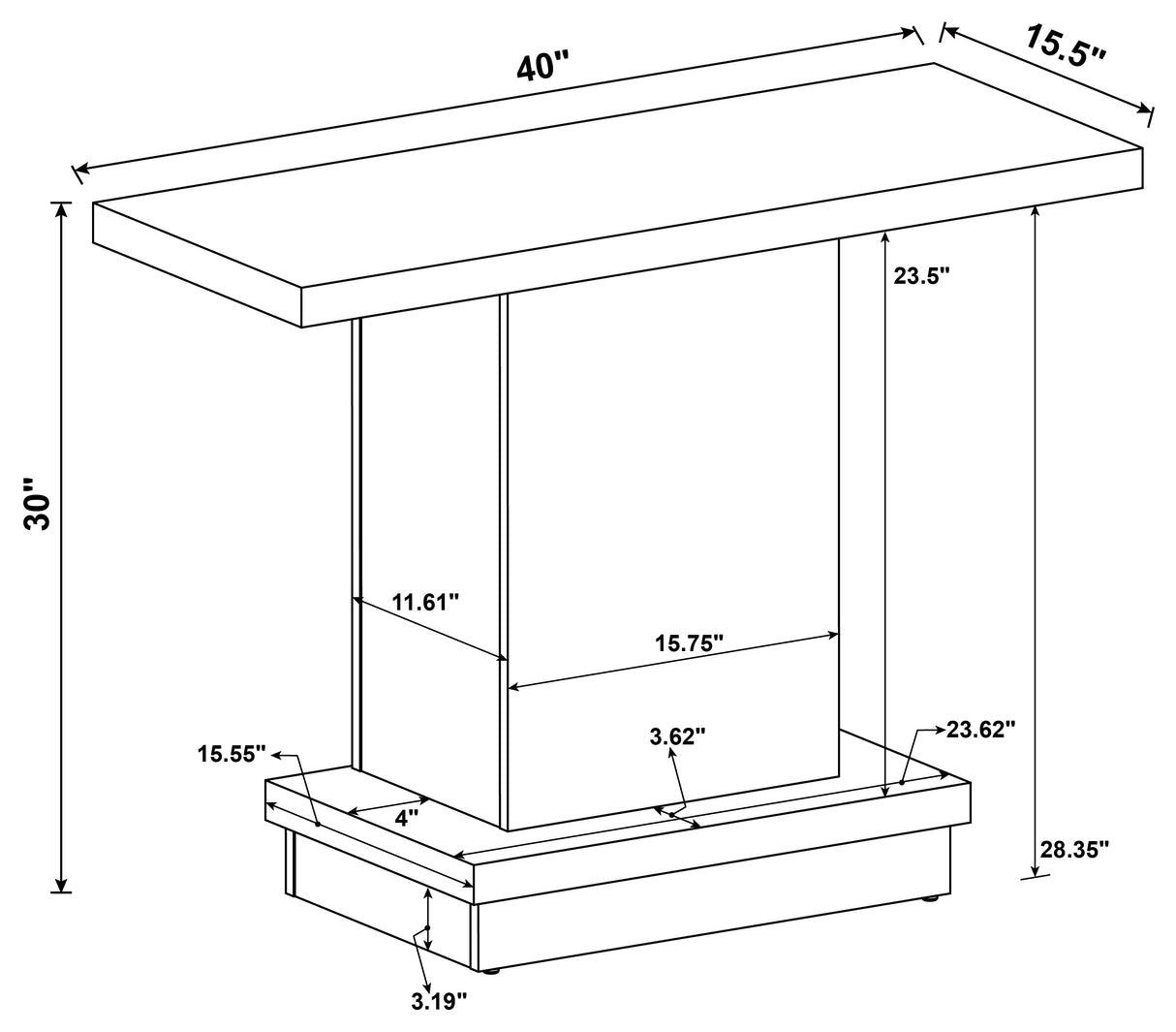 40"
15.5"
30"
23.5"
11.61"
15.75"
3.62"
23.62"
15.55"
4"
28.35"
3.19"