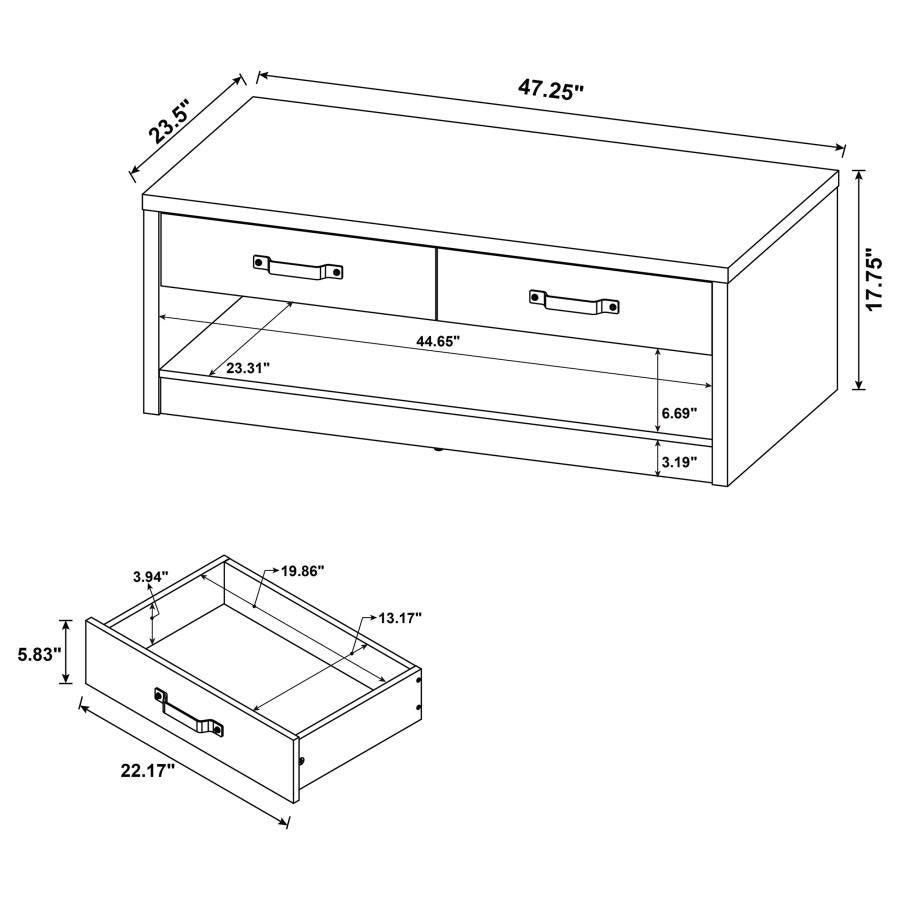 23.5"

47.25"

17.75"

44.65"

23.31"

6.69"

3.19"

3.94"

19.86"

13.17"

5.83"

22.17"