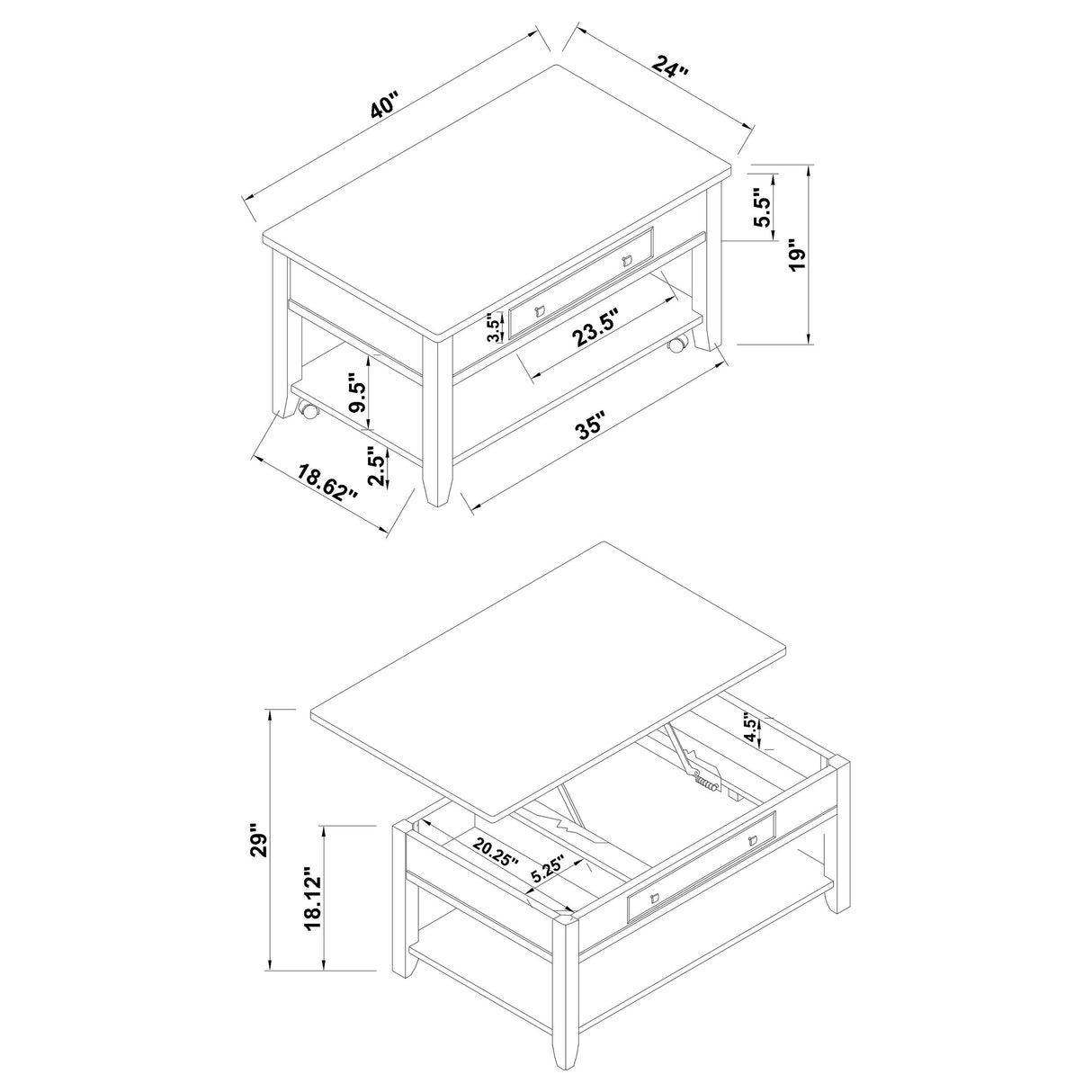 40"

24"

5.5"

19"

3.5"

23.5"

9.5"

35"

2.5"

18.62"

4.5"

29"

18.12"

20.25"

5.25"