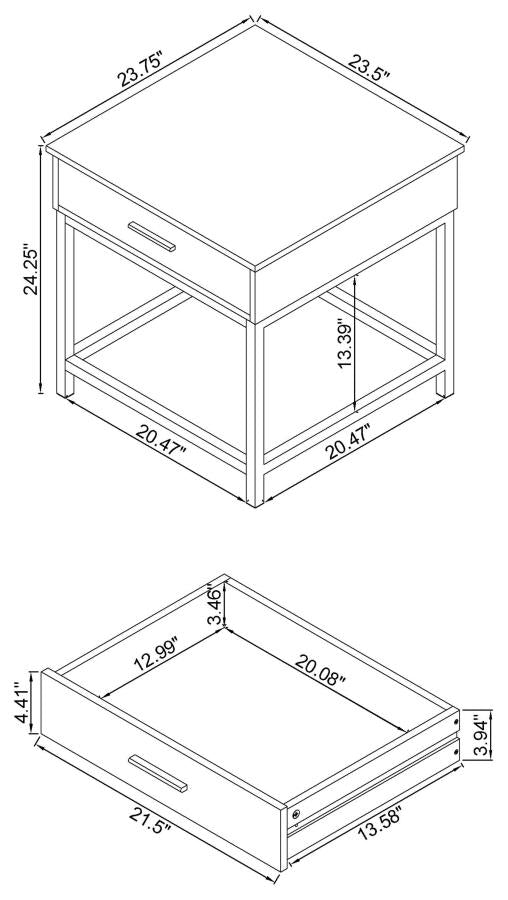 23.75"
23.5"
24.25"
13.39"
20.47"
20.47"

3.46"
12.99"
20.08"
4.41"
3.94"
21.5"
13.58"