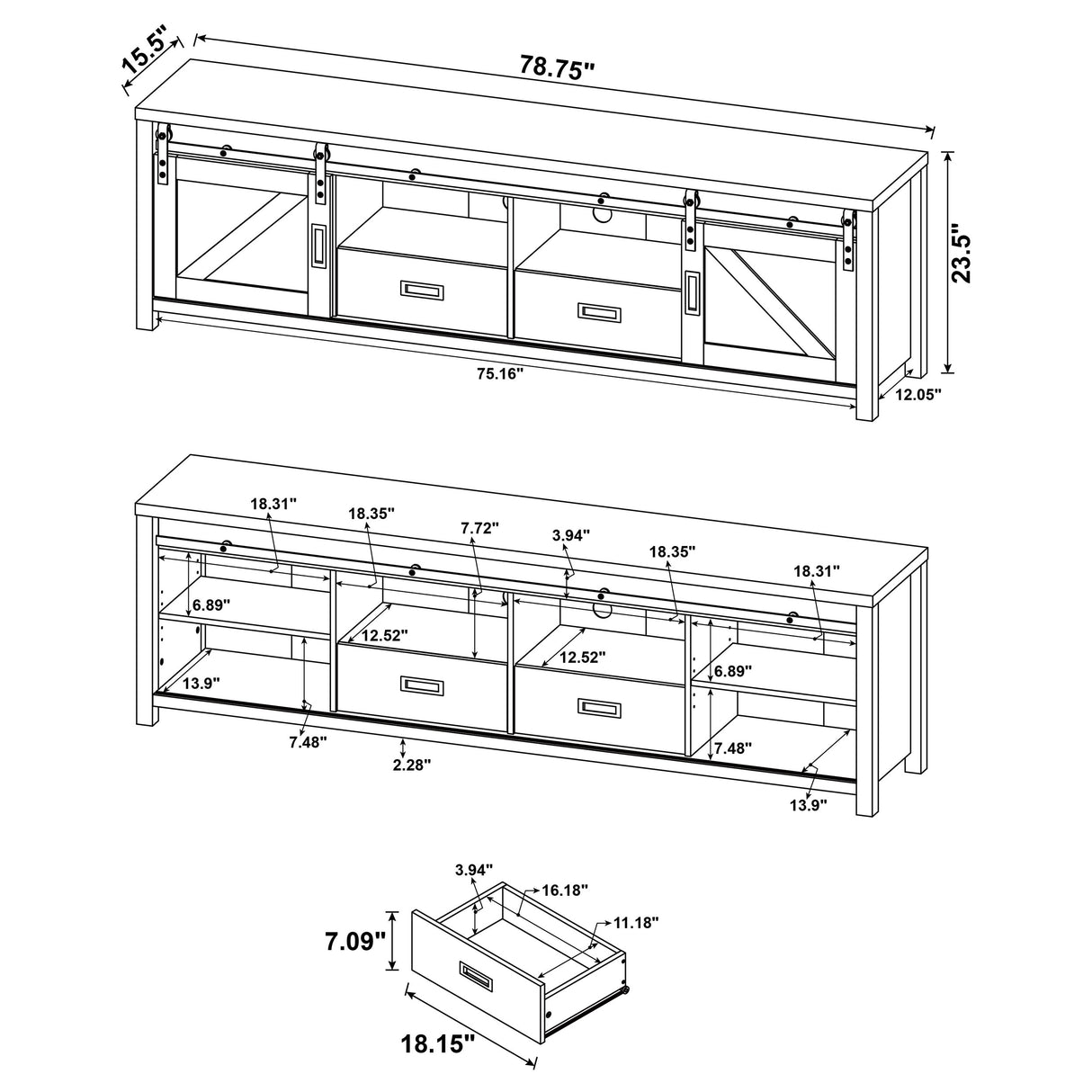 15.5"

78.75"

23.5"

75.16"

12.05"

18.31"

18.35"

7.72"

3.94"

18.35"

18.31"

6.89"

12.52"

12.52"

6.89"

13.9"

7.48"

2.28"

7.48"

13.9"

3.94"

16.18"

11.18"

7.09"

18.15"