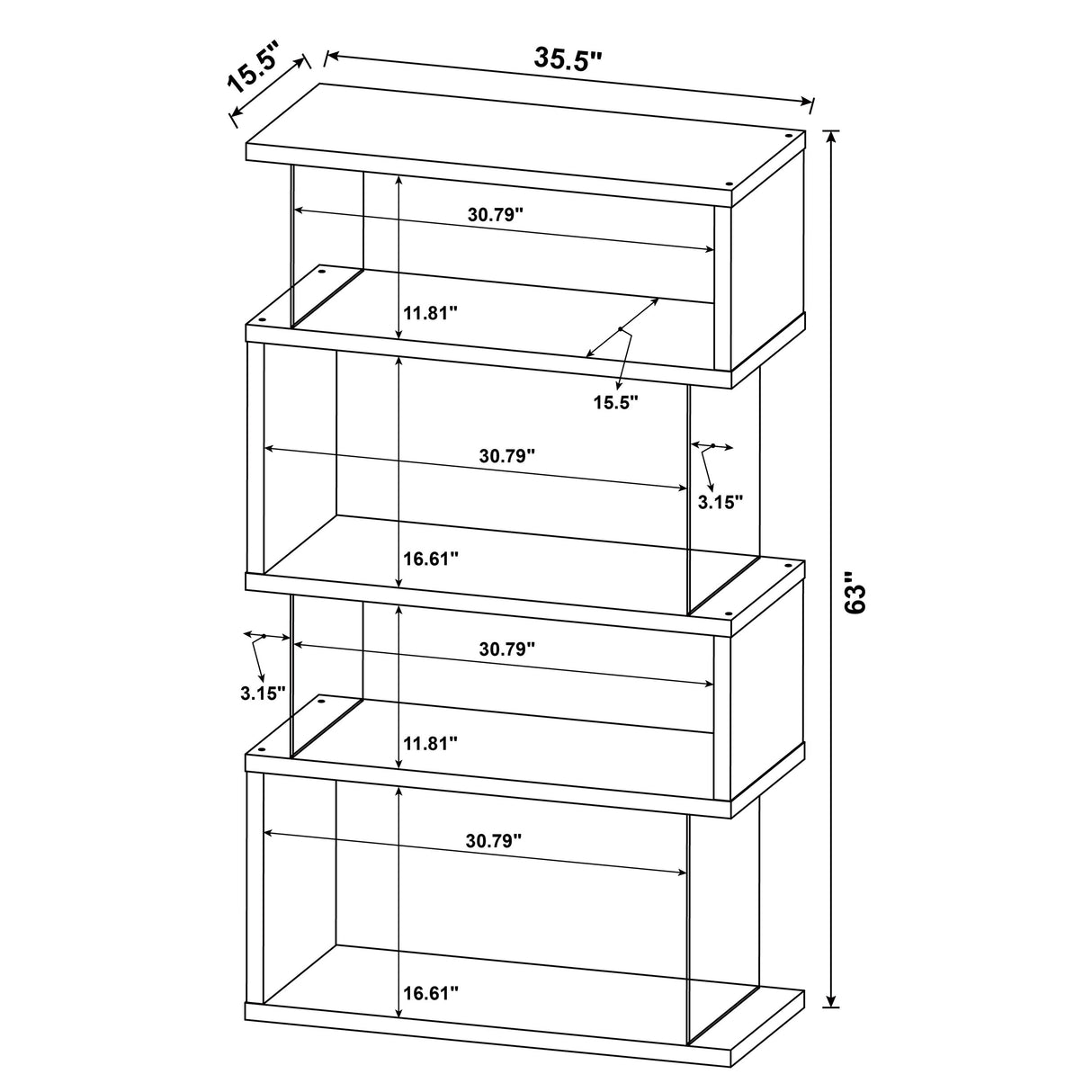 15.5"
35.5"
30.79"
11.81"
15.5"
30.79"
3.15"
16.61"
63"
30.79"
3.15"
11.81"
30.79"
16.61"