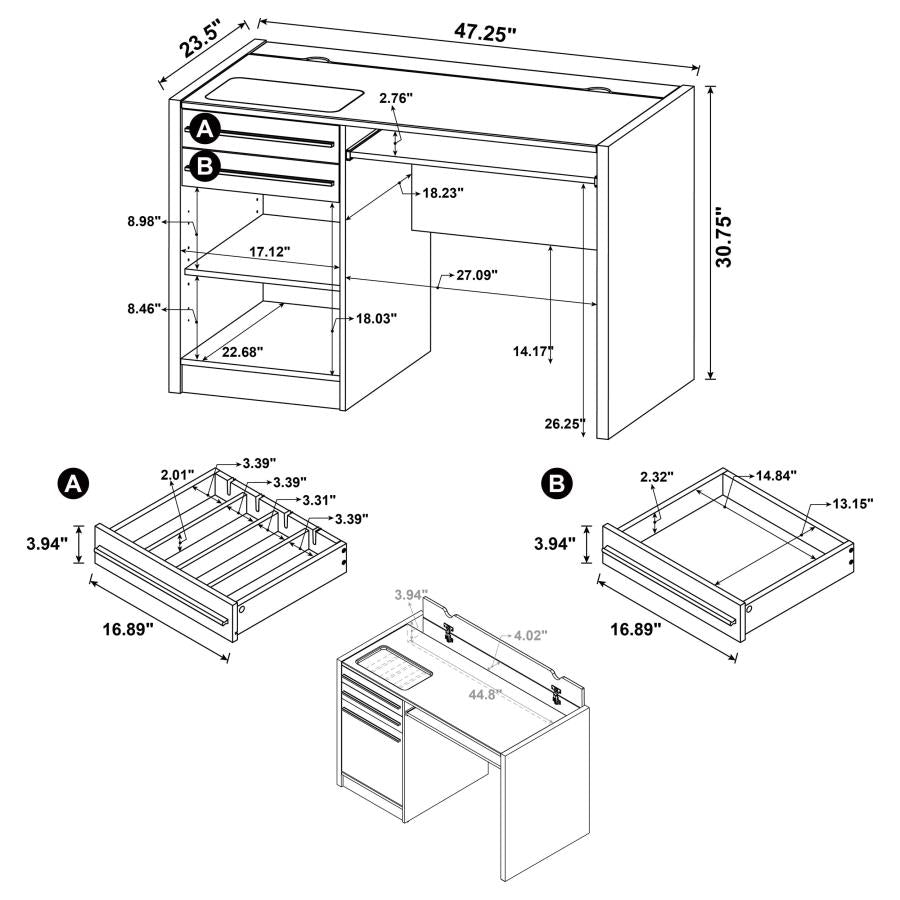 23.5"
47.25"
2.76"
A
B
18.23"
30.75"
8.98"
17.12"
27.09"
8.46"
18.03"
22.68"
14.17"
26.25"

A
2.01"
3.39"
3.39"
3.31"
3.39"
3.94"
16.89"

B
2.32"
14.84"
13.15"
3.94"
16.89"

3.94"
4.02"
44.8"