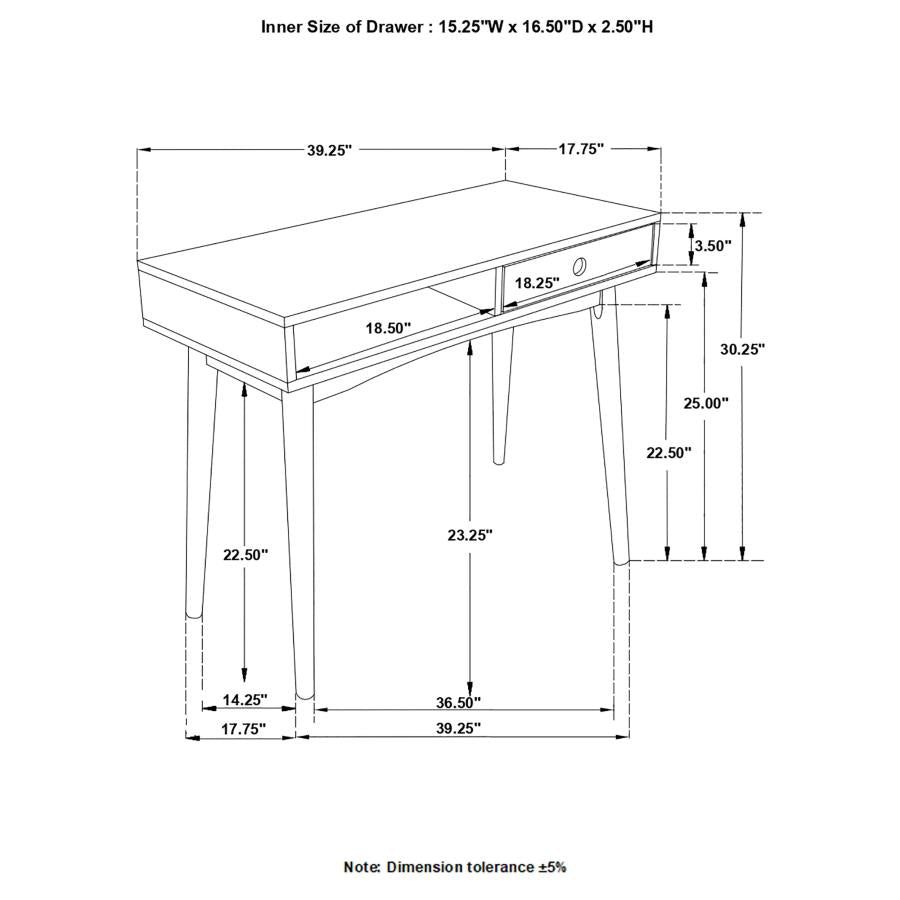 Inner Size of Drawer : 15.25"W x 16.50"D x 2.50"H

39.25"

17.75"

3.50"

18.25"

18.50"

30.25"

25.00"

22.50"

23.25"

22.50"

14.25"

36.50"

17.75"

39.25"

Note: Dimension tolerance ±5%