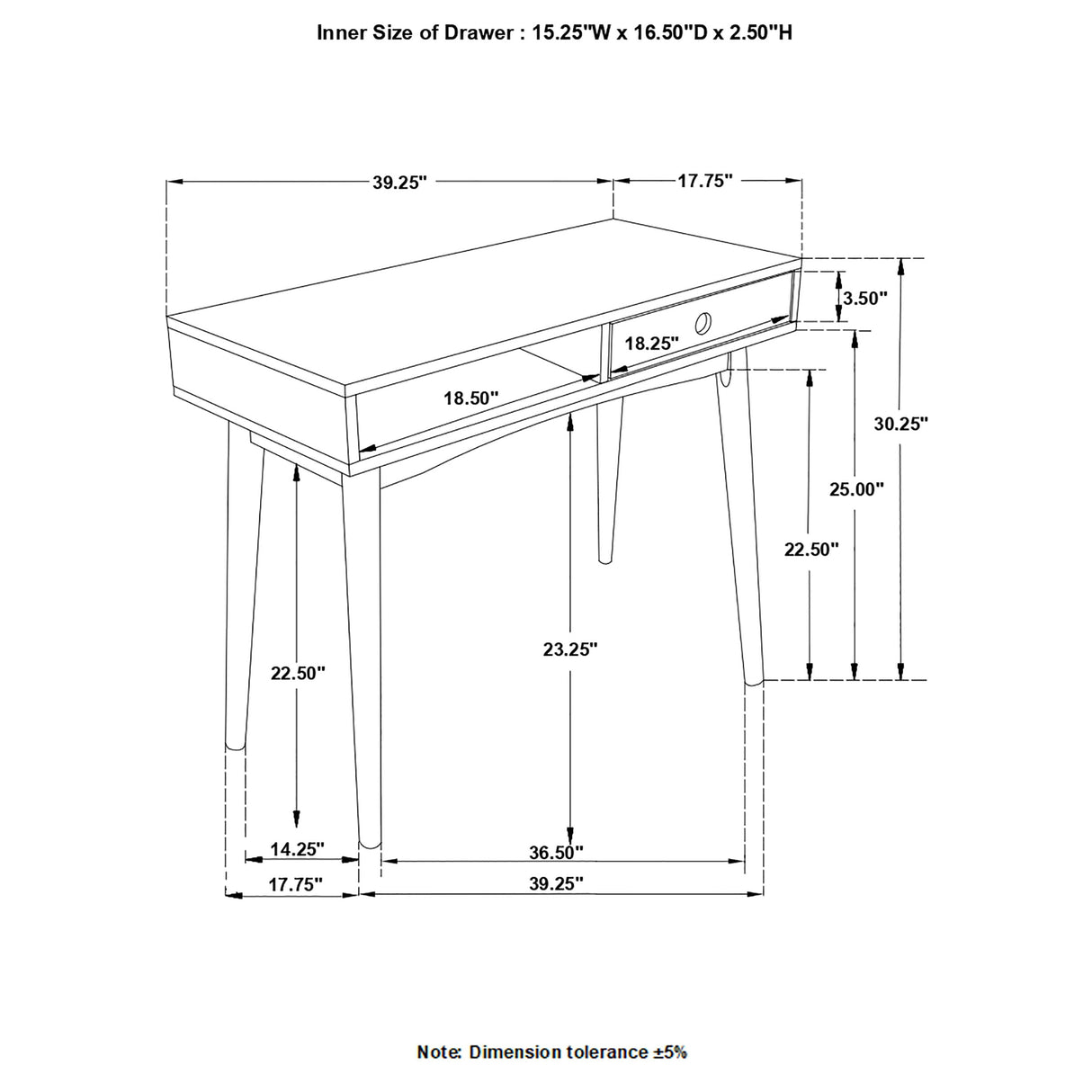 Inner Size of Drawer : 15.25"W x 16.50"D x 2.50"H

39.25"
17.75"
3.50"
18.25"
18.50"
30.25"
25.00"
22.50"
23.25"
22.50"
14.25"
36.50"
17.75"
39.25"

Note: Dimension tolerance ±5%