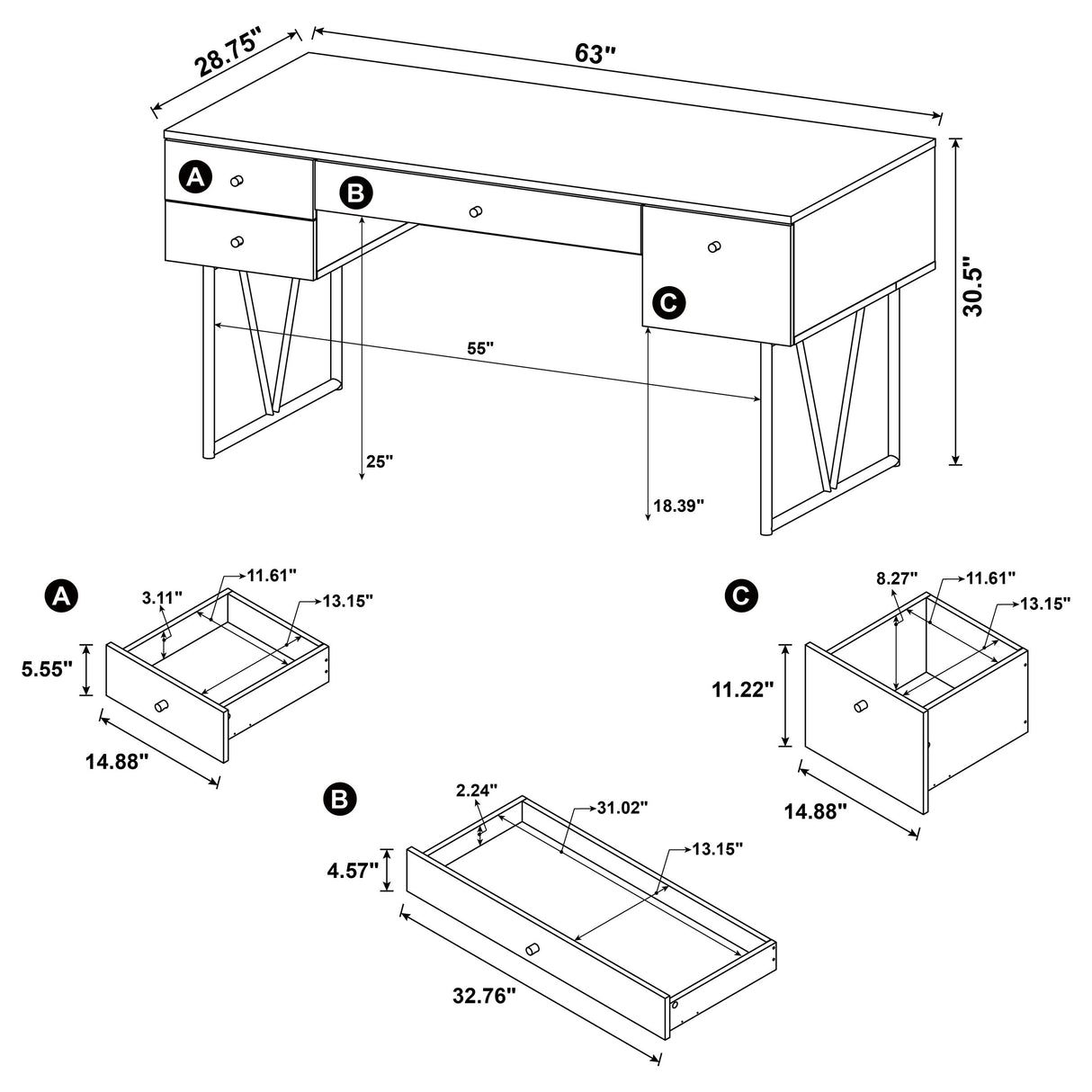 28.75"

63"

A

B

C

30.5"

55"

25"

18.39"

A

3.11"

11.61"

13.15"

5.55"

14.88"

C

8.27"

11.61"

13.15"

11.22"

14.88"

B

2.24"

31.02"

13.15"

4.57"

32.76"