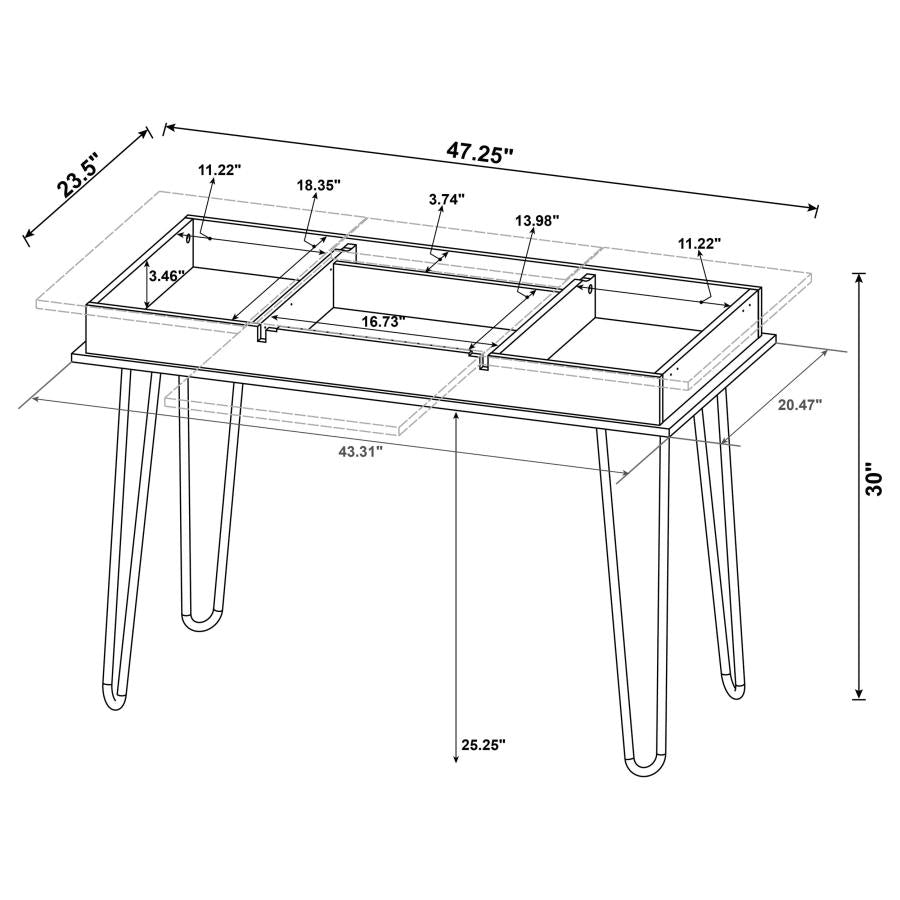 23.5"

47.25"

11.22"

18.35"

3.74"

13.98"

11.22"

3.46"

16.73"

20.47"

43.31"

30"

25.25"