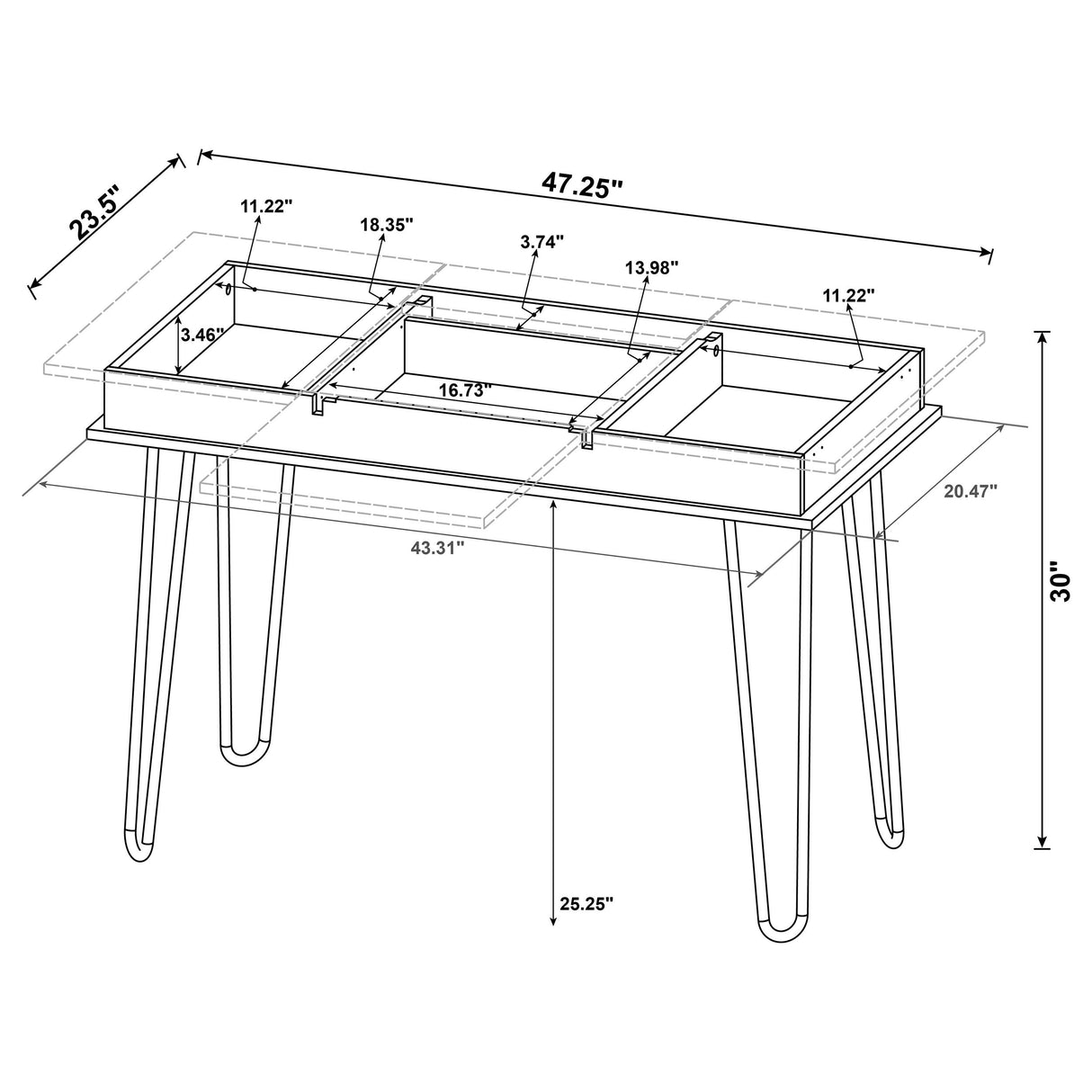 23.5"

47.25"

11.22"

18.35"

3.74"

13.98"

11.22"

3.46"

16.73"

20.47"

43.31"

30"

25.25"