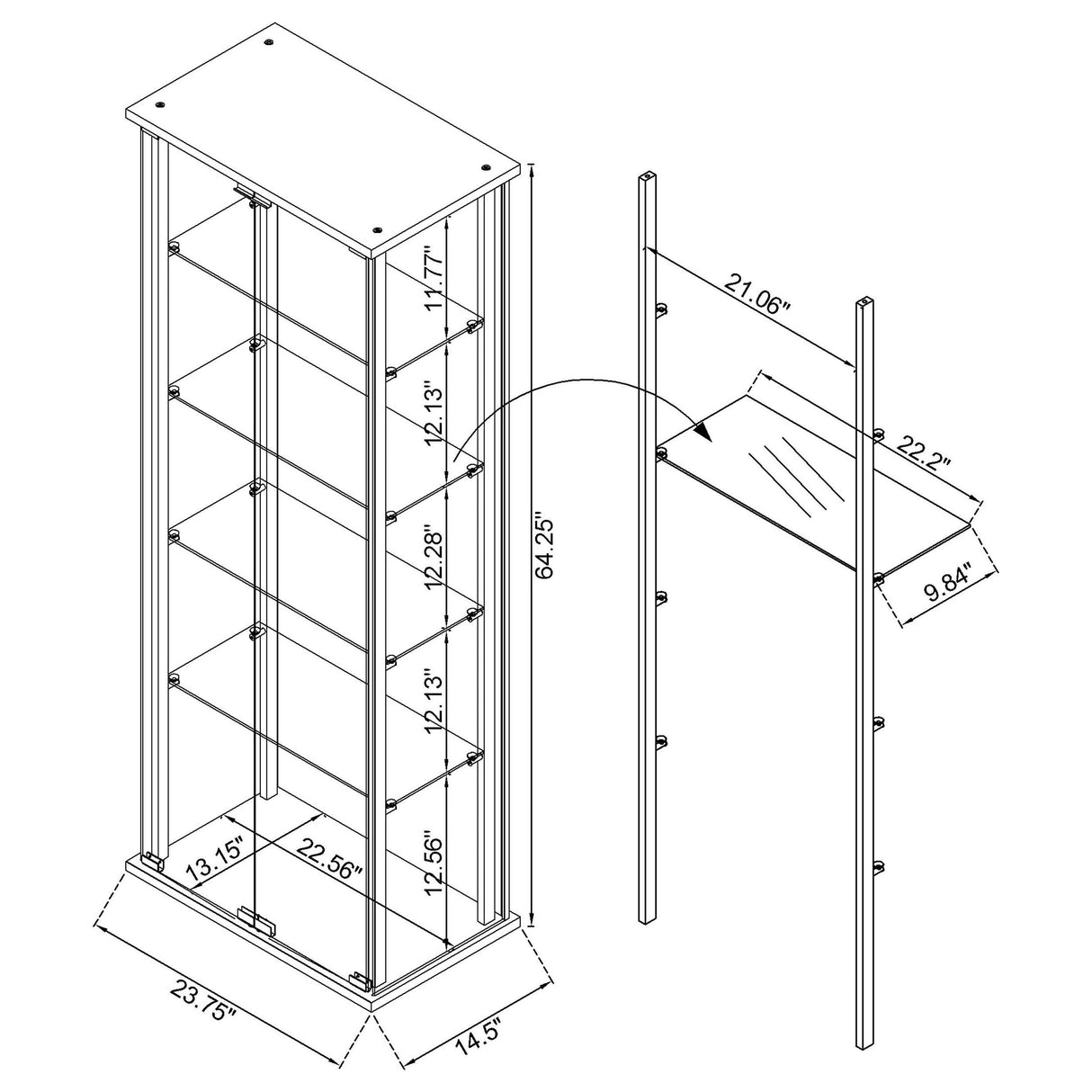 11.77"
12.13"
12.28"
12.13"
12.56"
64.25"
13.15"
22.56"
23.75"
14.5"
21.06"
22.2"
9.84"