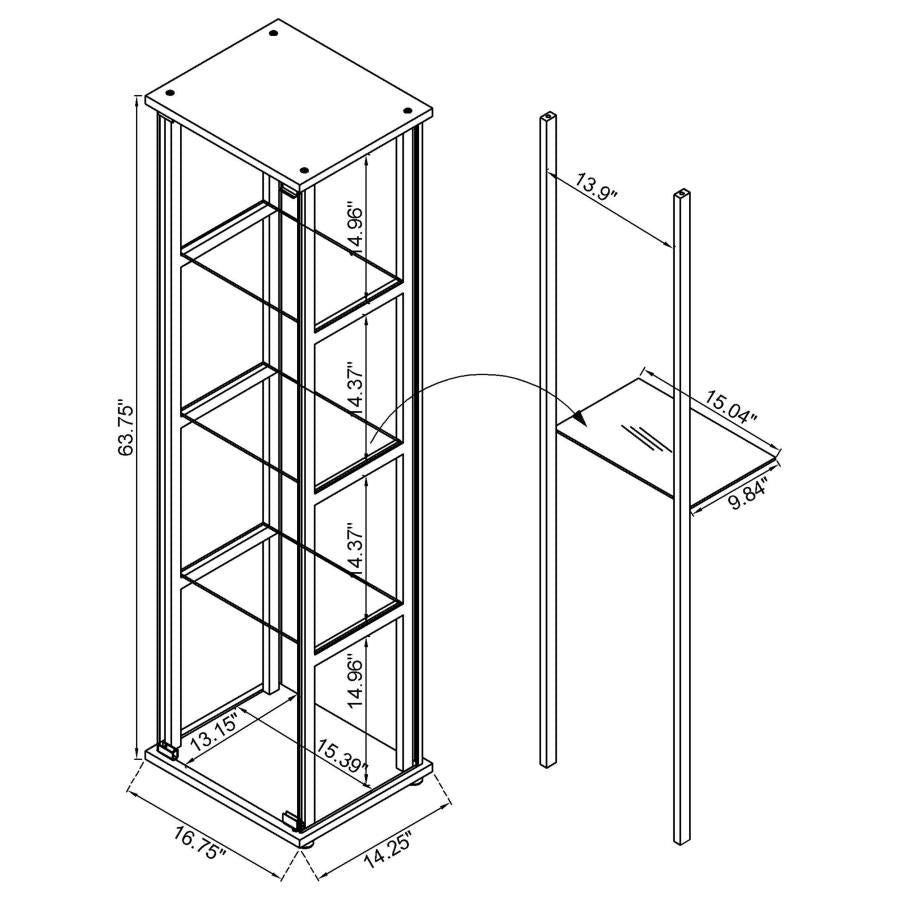 63.75"
14.96"
14.37"
14.37"
14.96"
13.15"
15.39"
16.75"
14.25"
13.9"
15.04"
9.84"