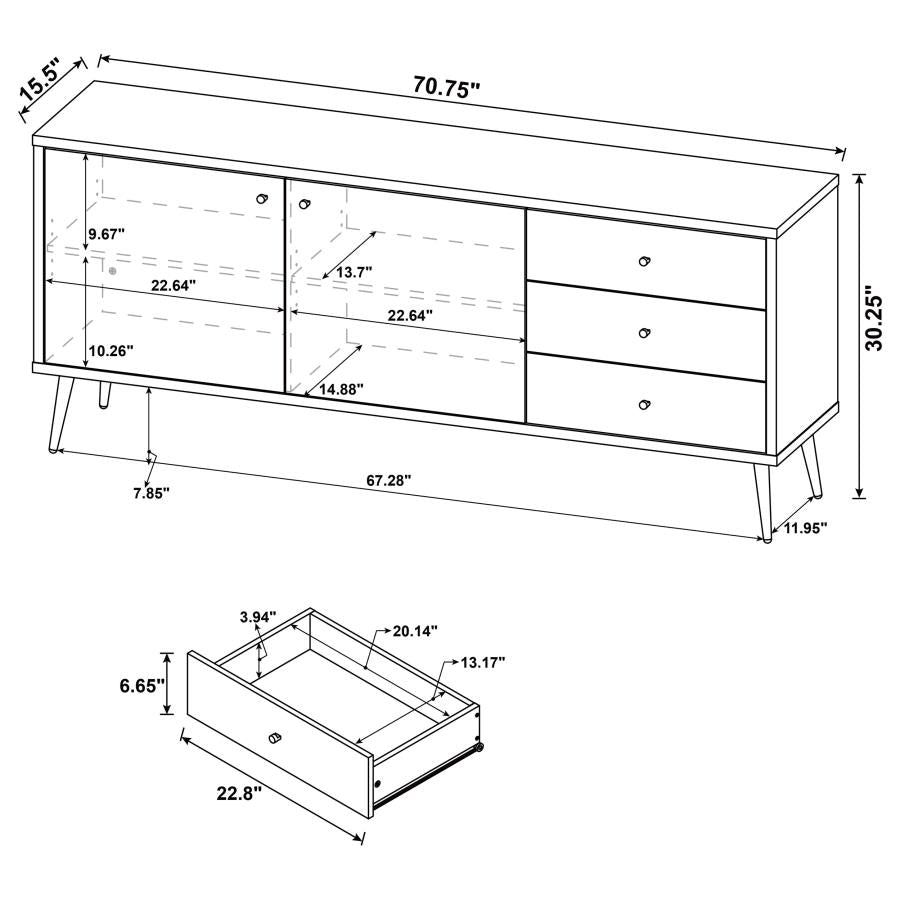 15.5"
70.75"
9.67"
13.7"
22.64"
22.64"
10.26"
14.88"
30.25"
7.85"
67.28"
11.95"
3.94"
20.14"
13.17"
6.65"
22.8"