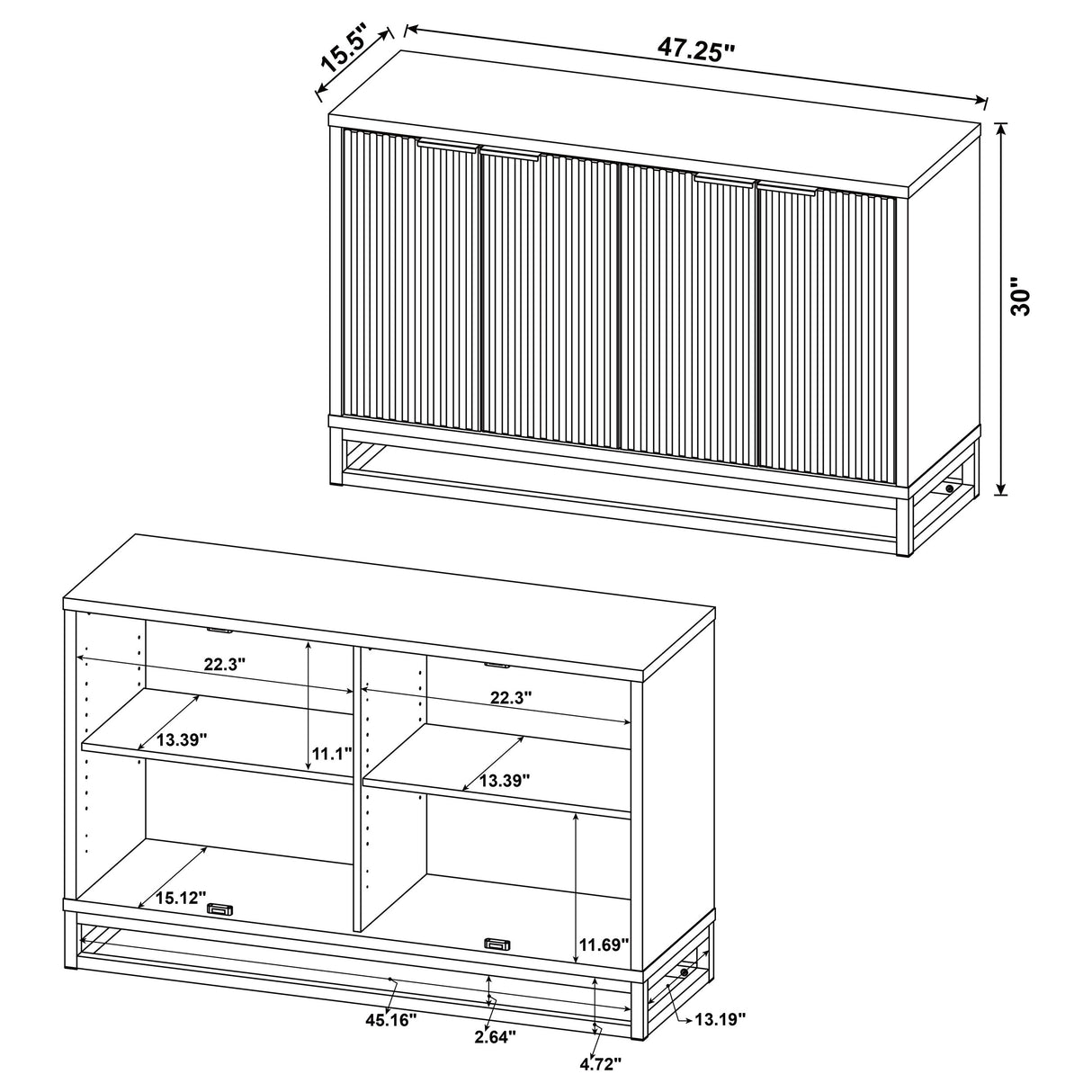 15.5"
47.25"
30"
22.3"
22.3"
13.39"
11.1"
13.39"
15.12"
11.69"
45.16"
2.64"
4.72"
13.19"