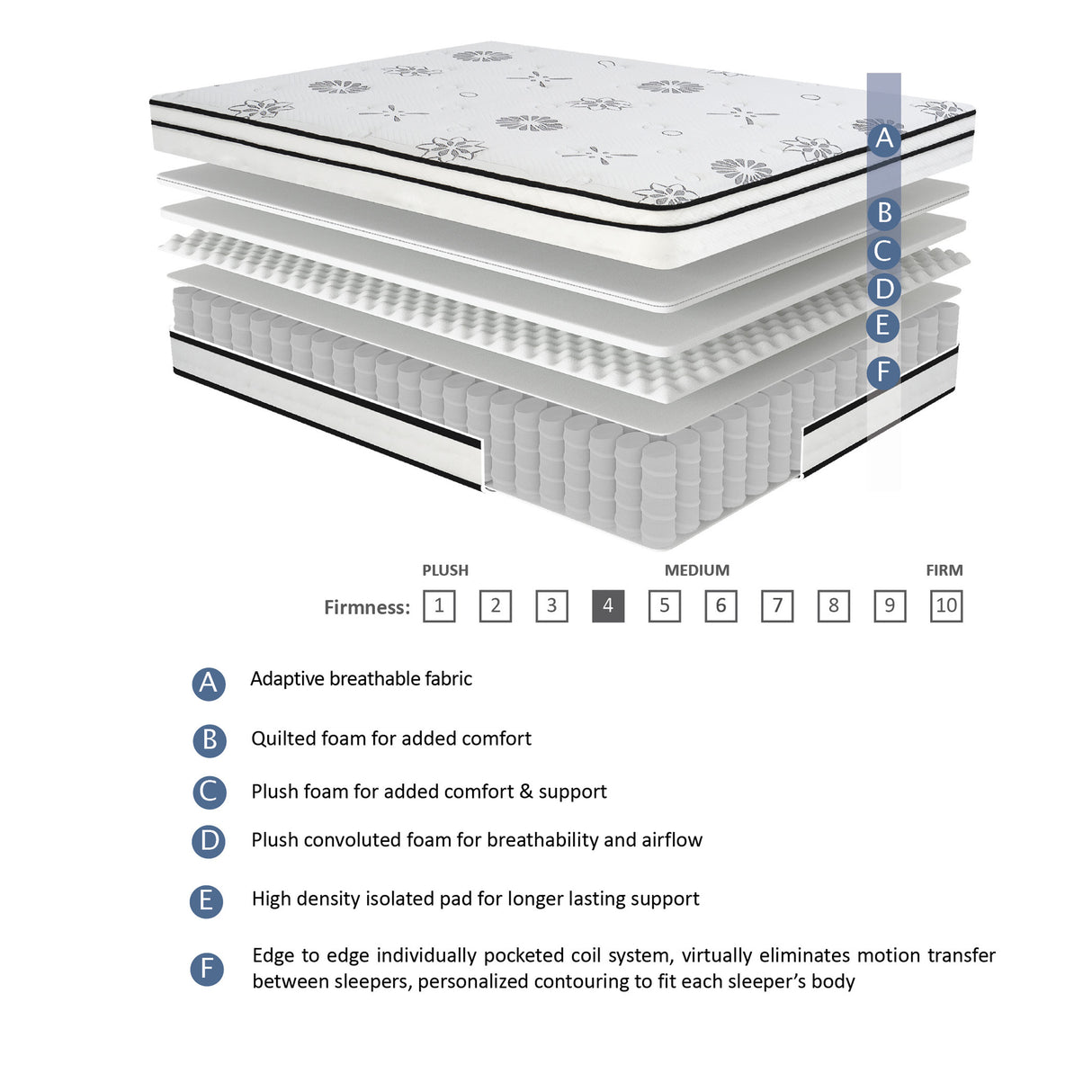 A
B
C
D
E
F

PLUSH MEDIUM FIRM

Firmness: 1 2 3 4 5 6 7 8 9 10

A Adaptive breathable fabric

B Quilted foam for added comfort

C Plush foam for added comfort & support

D Plush convoluted foam for breathability and airflow

E High density isolated pad for longer lasting support

F Edge to edge individually pocketed coil system, virtually eliminates motion transfer between sleepers, personalized contouring to fit each sleeper's body