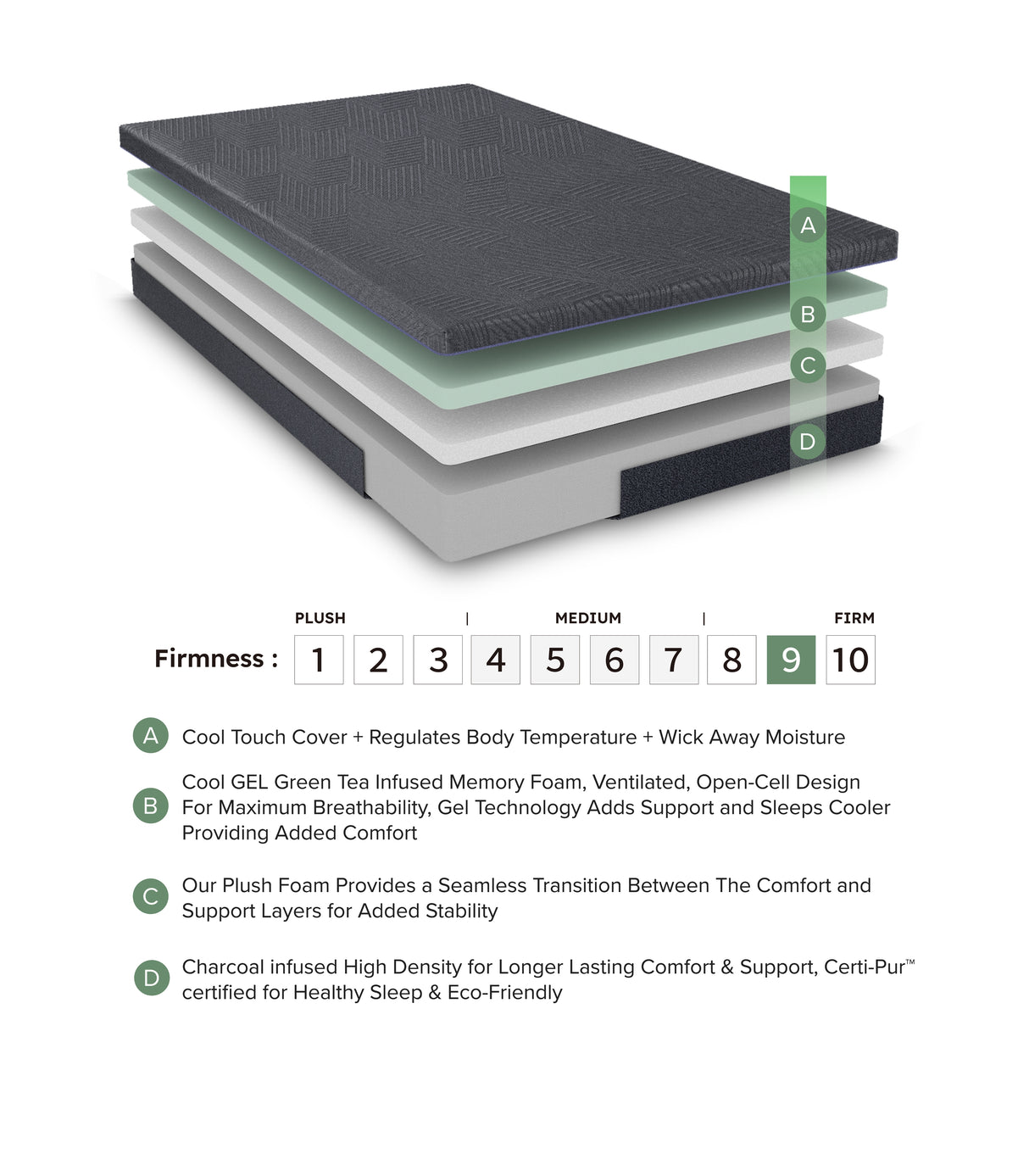 A
B
C
D

PLUSH | MEDIUM | FIRM

Firmness : 1 2 3 4 5 6 7 8 9 10

A Cool Touch Cover + Regulates Body Temperature + Wick Away Moisture

B Cool GEL Green Tea Infused Memory Foam, Ventilated, Open-Cell Design For Maximum Breathability, Gel Technology Adds Support and Sleeps Cooler Providing Added Comfort

C Our Plush Foam Provides a Seamless Transition Between The Comfort and Support Layers for Added Stability

D Charcoal infused High Density for Longer Lasting Comfort & Support, Certi-Pur™ certified for Healthy Sleep & Eco-Friendly