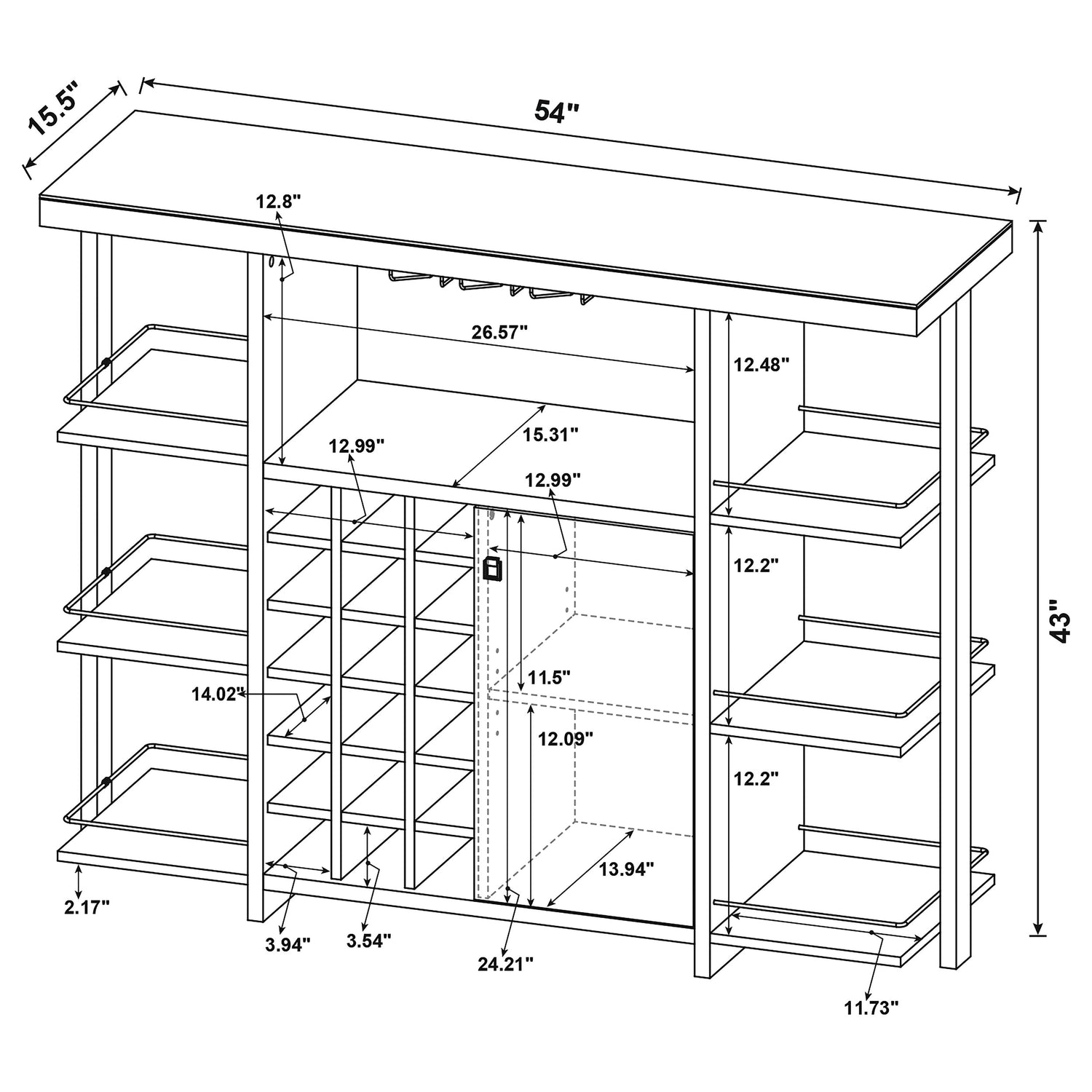 15.5"
54"
12.8"
26.57"
12.48"
15.31"
12.99"
12.99"
12.2"
43"
11.5"
14.02"
12.09"
12.2"
13.94"
2.17"
3.94"
3.54"
24.21"
11.73"