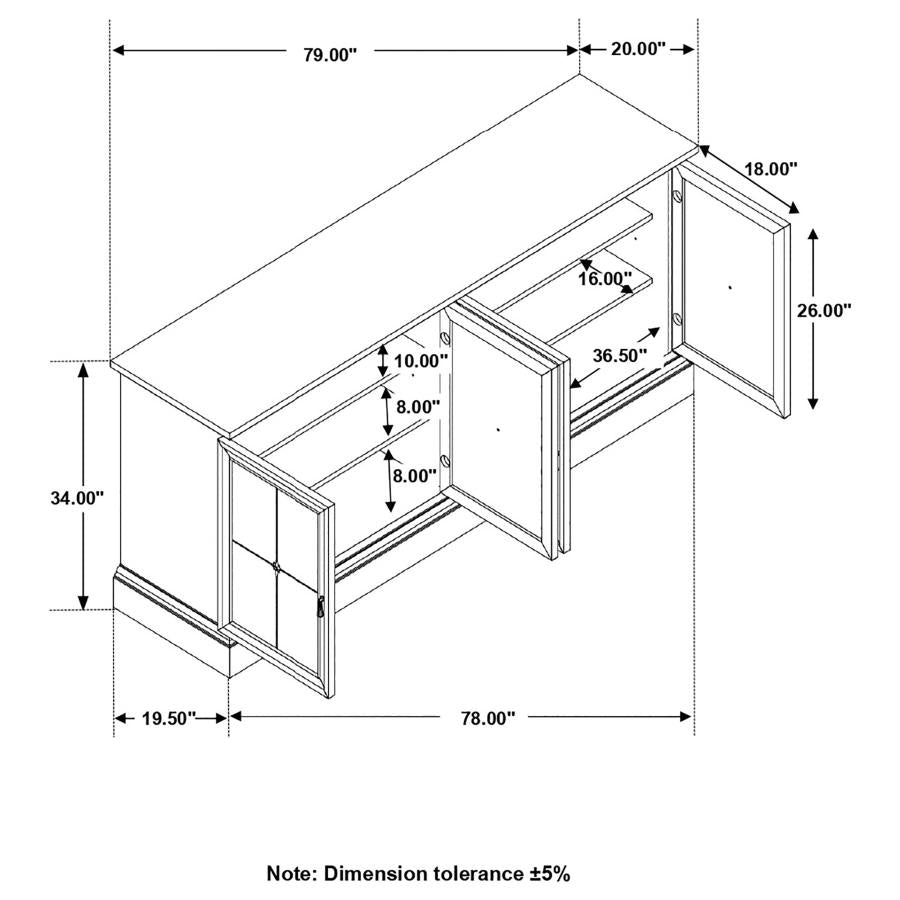 79.00"
20.00"
18.00"
16.00"
26.00"
10.00"
36.50"
8.00"
8.00"
34.00"
19.50"
78.00"

Note: Dimension tolerance ±5%