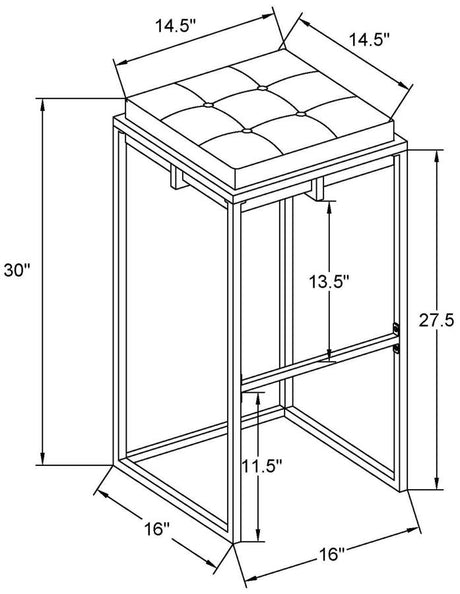 14.5"
14.5"
30"
13.5"
27.5
11.5"
16"
16"