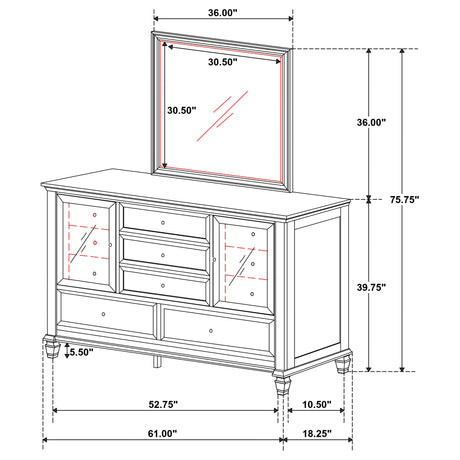 36.00"
30.50"
30.50"
36.00"
75.75"
39.75"
5.50"
52.75"
10.50"
61.00"
18.25"