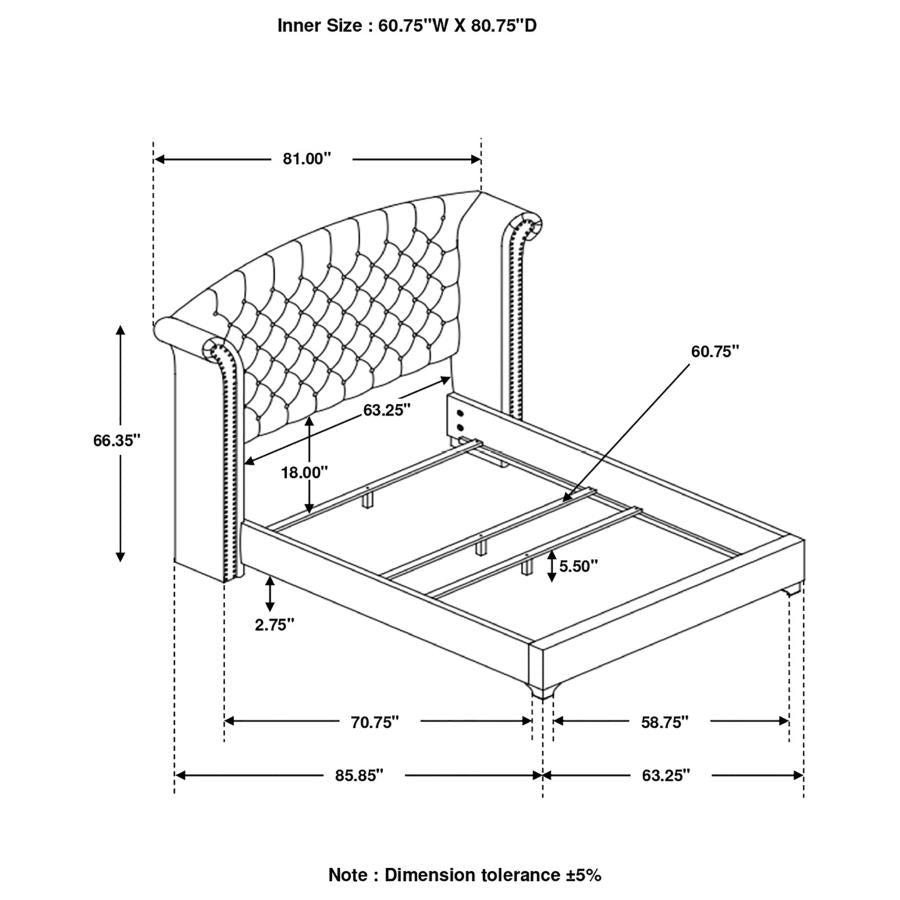 Inner Size : 60.75''W X 80.75''D

81.00''

60.75''

66.35''

63.25''

18.00''

5.50''

2.75''

70.75''

58.75''

85.85''

63.25''

Note : Dimension tolerance ±5%