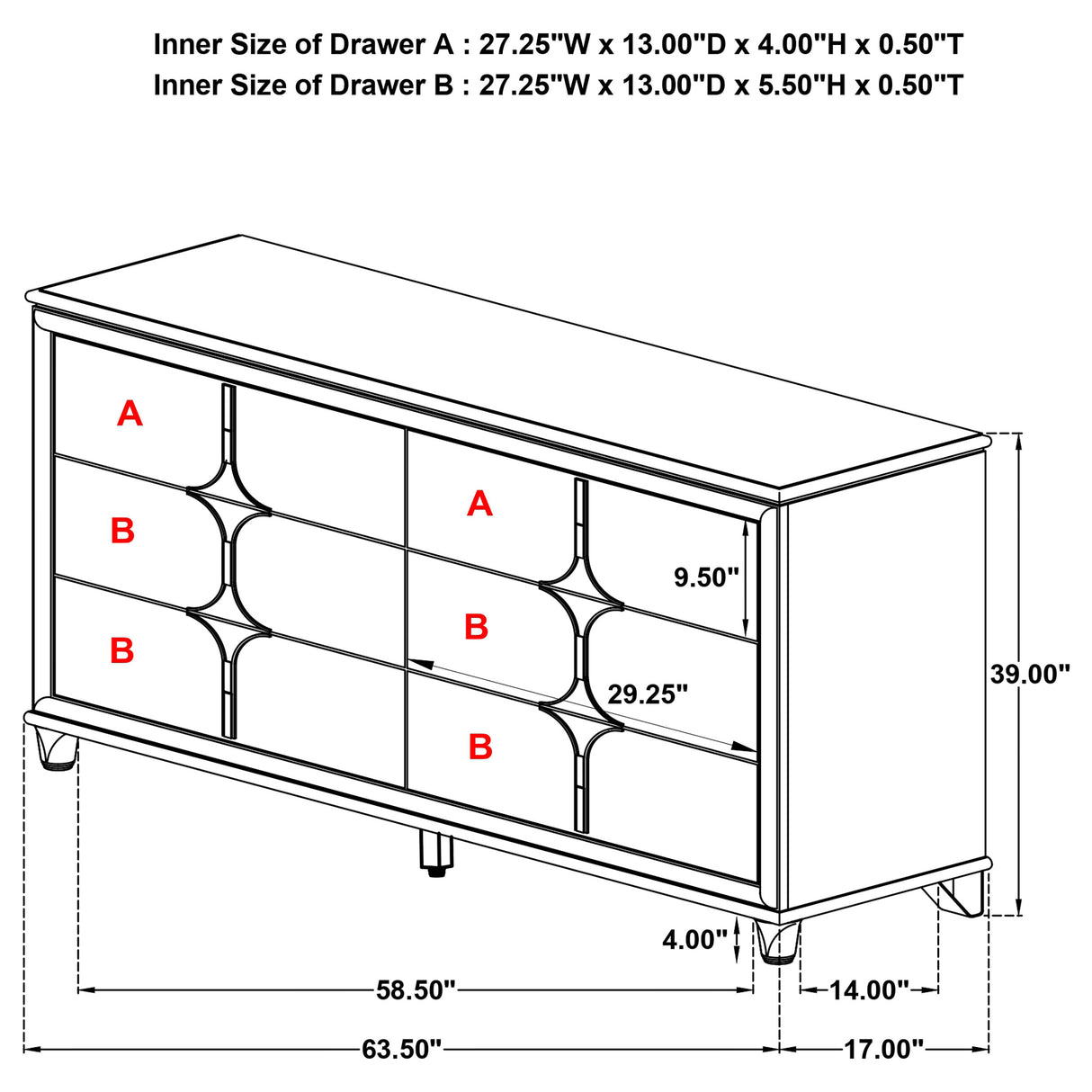 Inner Size of Drawer A : 27.25"W x 13.00"D x 4.00"H x 0.50"T
Inner Size of Drawer B : 27.25"W x 13.00"D x 5.50"H x 0.50"T

A
B
B
A
B
B

9.50"
29.25"
39.00"
4.00"
58.50"
14.00"
63.50"
17.00"