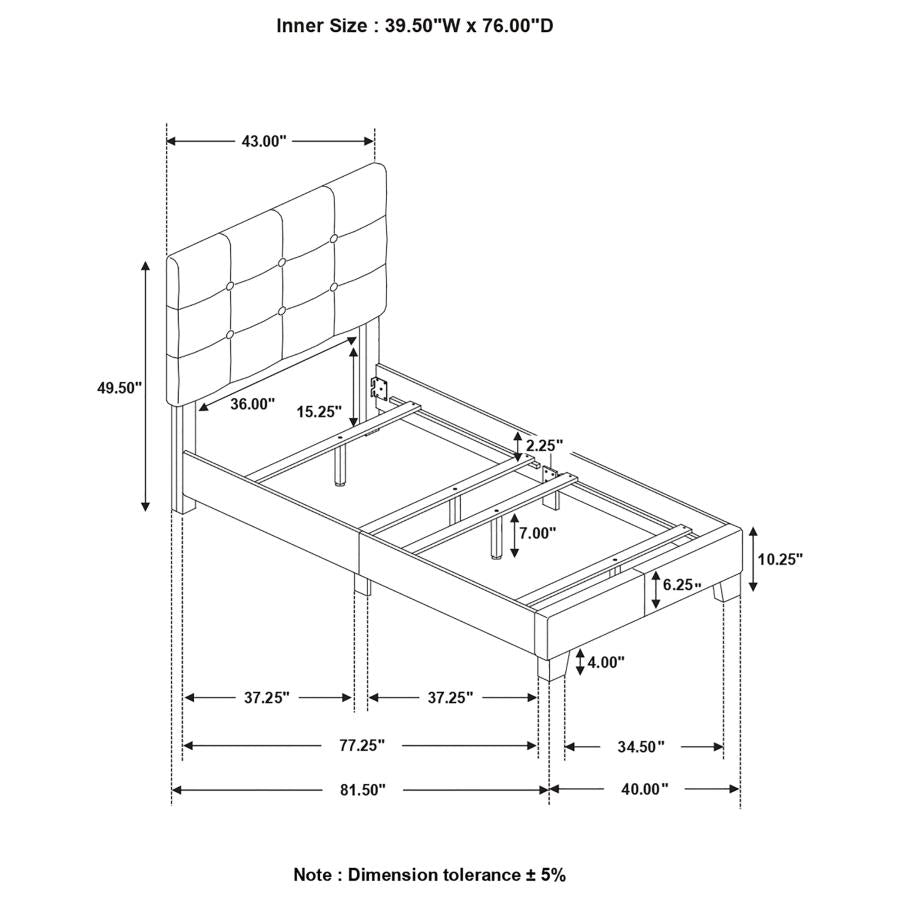 Inner Size : 39.50"W x 76.00"D

43.00"

49.50"

36.00"

15.25"

2.25"

7.00"

10.25"

6.25"

4.00"

37.25"

37.25"

77.25"

34.50"

81.50"

40.00"

Note : Dimension tolerance ± 5%