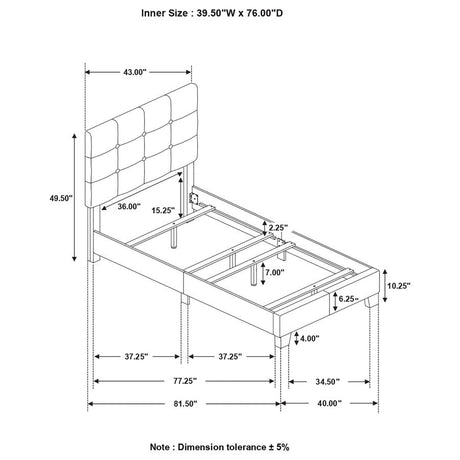 Inner Size : 39.50"W x 76.00"D

43.00"

49.50"

36.00"

15.25"

2.25"

7.00"

10.25"

6.25"

4.00"

37.25"

37.25"

77.25"

34.50"

81.50"

40.00"

Note : Dimension tolerance ± 5%