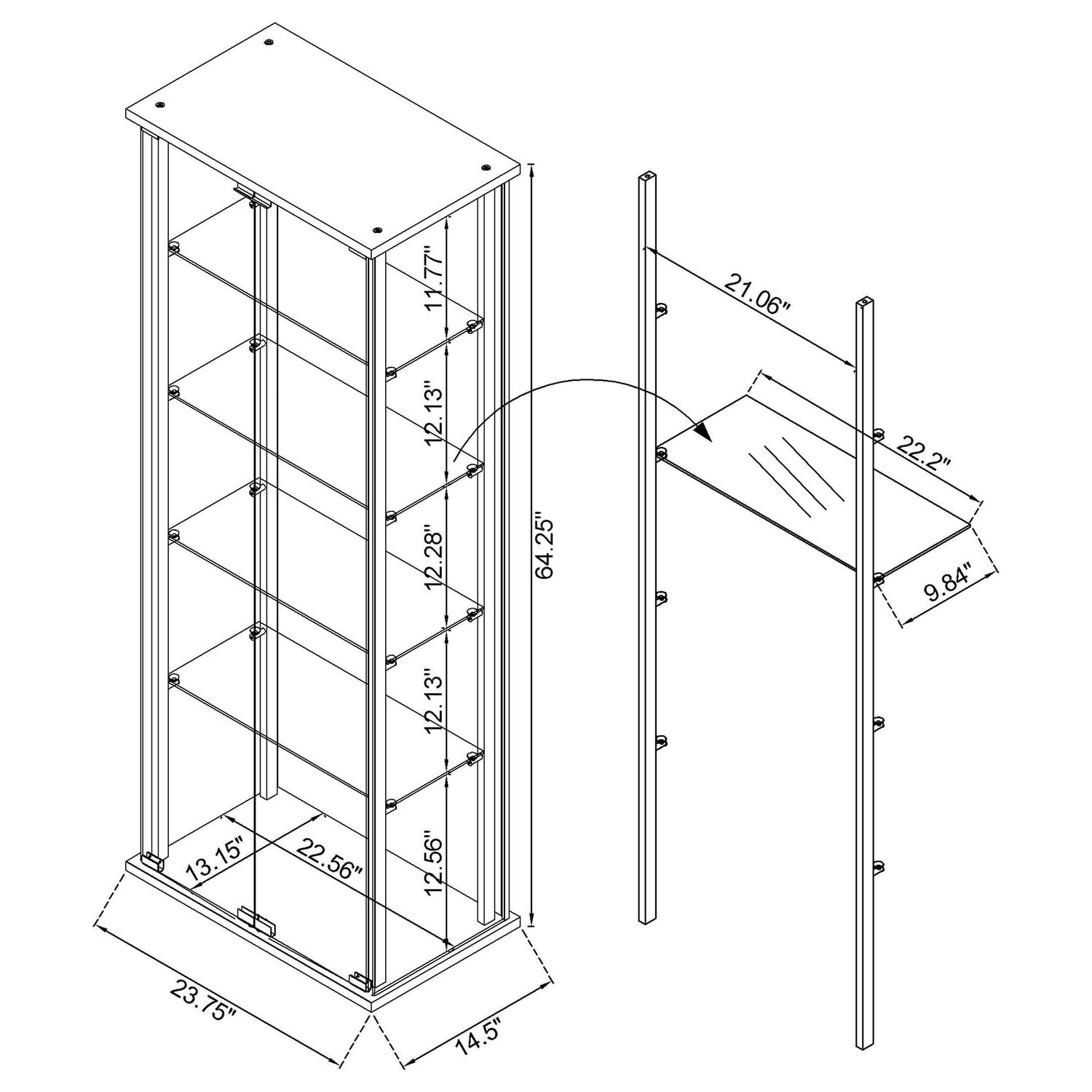 11.77"
12.13"
12.28"
12.13"
12.56"
64.25"
13.15"
22.56"
23.75"
14.5"
21.06"
22.2"
9.84"