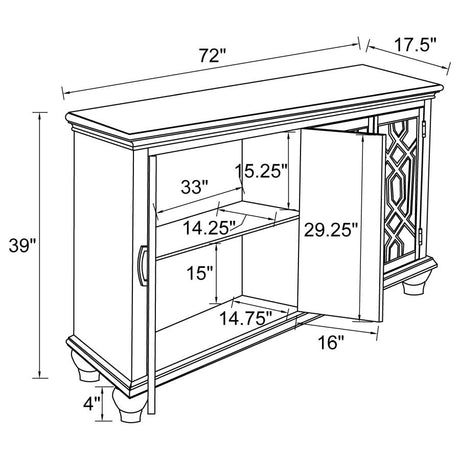 72"
17.5"
39"
33"
15.25"
14.25"
29.25"
15"
14.75"
16"
4"