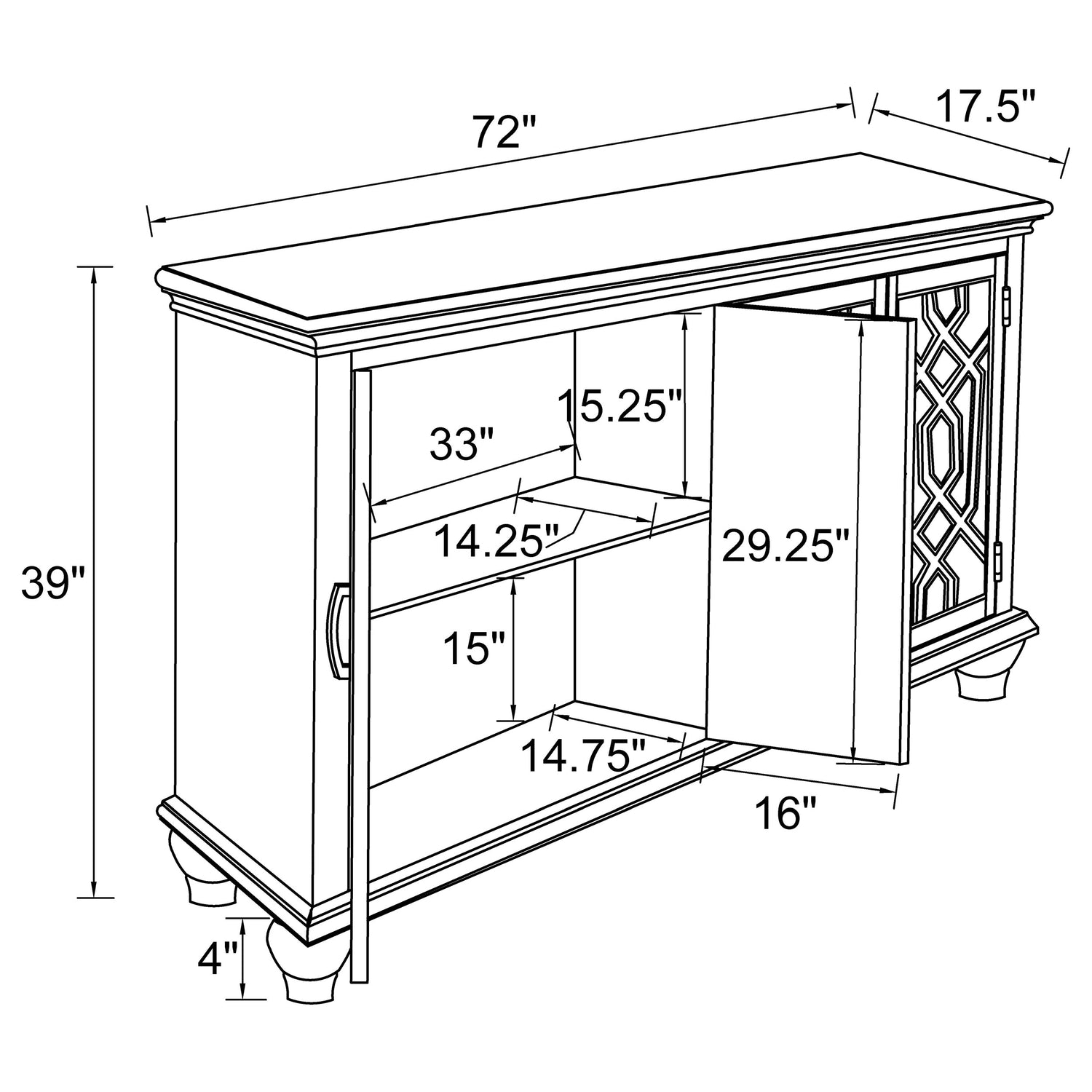 72"

17.5"

39"

15.25"

33"

14.25"

29.25"

15"

14.75"

16"

4"