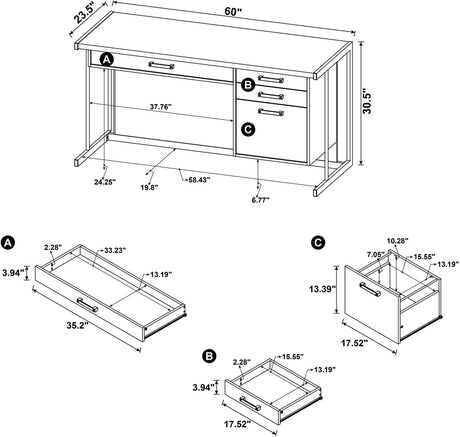 23.5"
60"
30.5"
A
B
C
37.76"
24.25"
19.8"
58.43"
6.77"

A
2.28"
33.23"
3.94"
13.19"
35.2"

C
10.28"
7.05"
15.55"
13.19"
13.39"
17.52"

B
2.28"
15.55"
13.19"
3.94"
17.52"